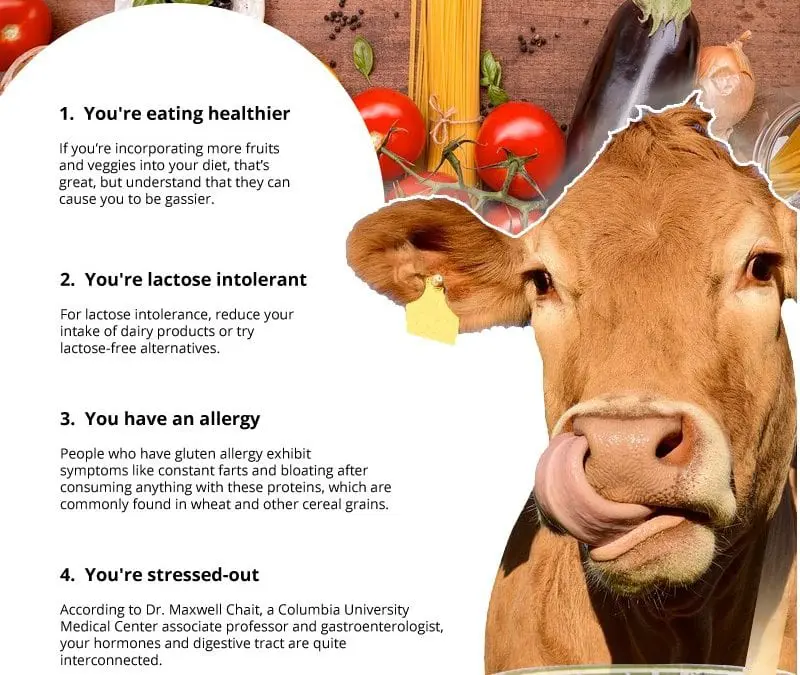 1. You're eating healthier

If you're incorporating more fruits and veggies into your diet, that's great, but understand that they can cause you to be gassier.

2. You're lactose intolerant

For lactose intolerance, reduce your intake of dairy products or try lactose-free alternatives.

3. You have an allergy

People who have gluten allergy exhibit symptoms like constant farts and bloating after consuming anything with these proteins, which are commonly found in wheat and other cereal grains.

4. You're stressed-out

According to Dr. Maxwell Chait, a Columbia University Medical Center associate professor and gastroenterologist, your hormones and digestive tract are quite interconnected.