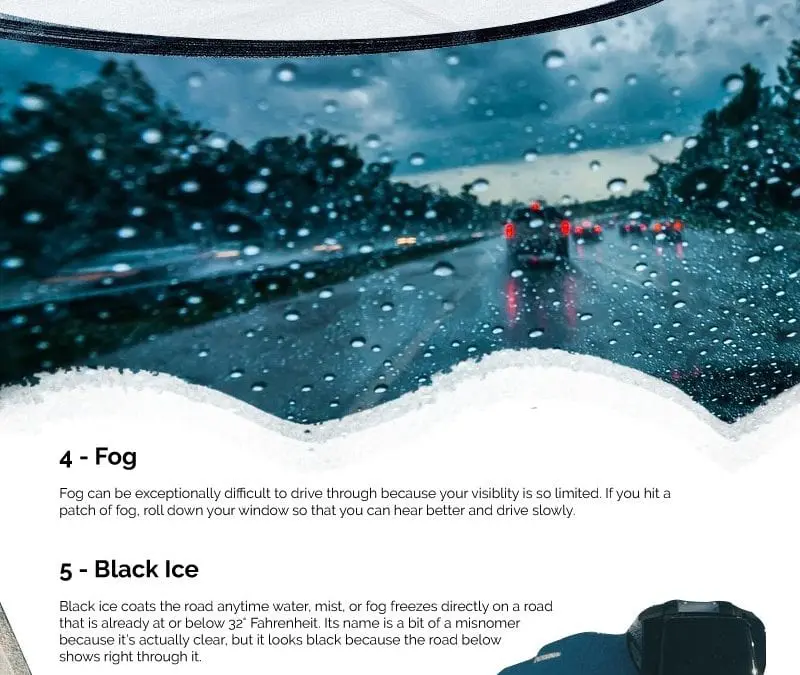 4 - Fog

Fog can be exceptionally difficult to drive through because your visiblity is so limited. If you hit a patch of fog, roll down your window so that you can hear better and drive slowly.

5 - Black Ice

Black ice coats the road anytime water, mist, or fog freezes directly on a road that is already at or below 32° Fahrenheit. Its name is a bit of a misnomer because it's actually clear, but it looks black because the road below shows right through it.