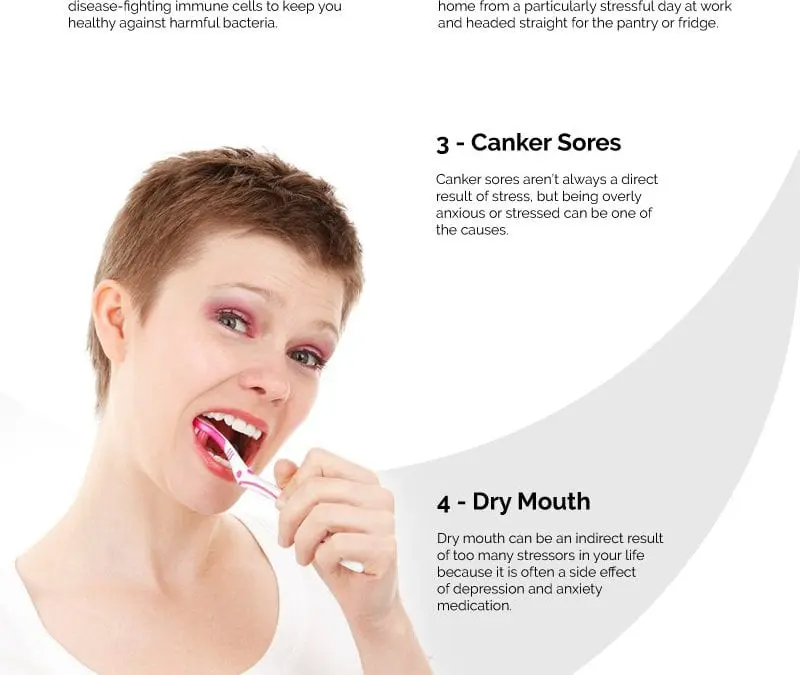 disease-fighting immune cells to keep you healthy against harmful bacteria.

home from a particularly stressful day at work and headed straight for the pantry or fridge.

3 - Canker Sores

Canker sores aren't always a direct result of stress, but being overly anxious or stressed can be one of the causes.

4 - Dry Mouth

Dry mouth can be an indirect result of too many stressors in your life because it is often a side effect of depression and anxiety medication.