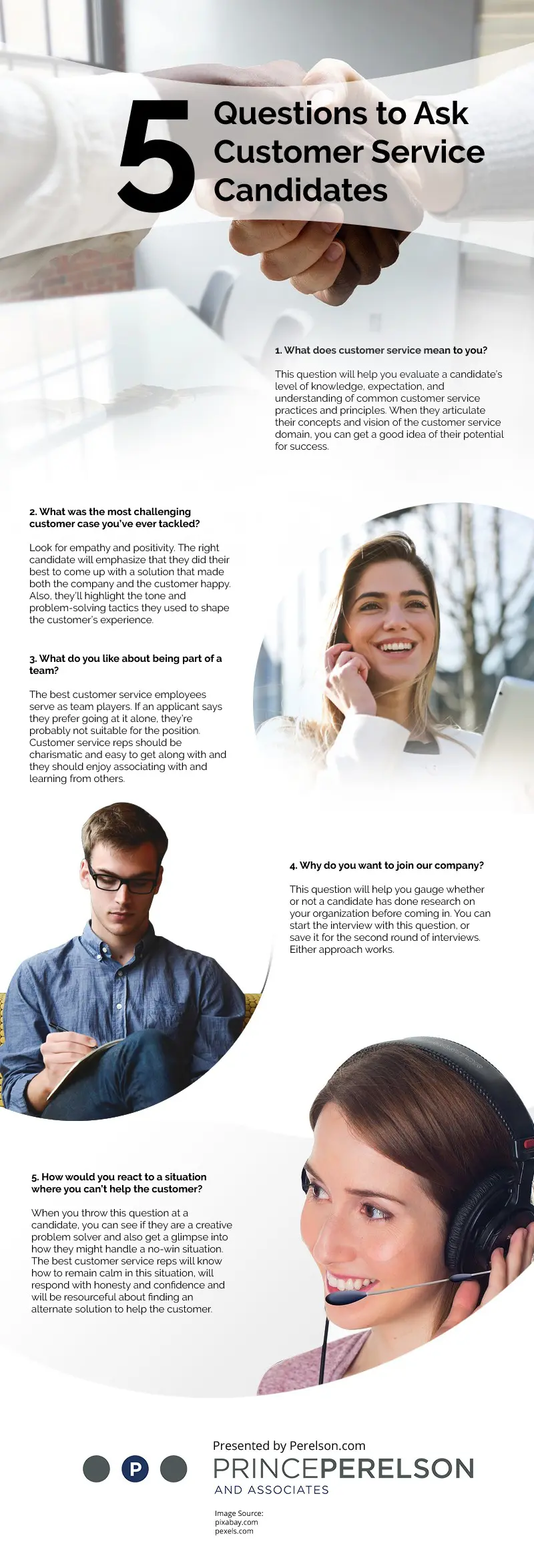 5 Questions to Ask Customer Service Candidates

1. What does customer service mean to you?

This question will help you evaluate a candidate's level of knowledge, expectation, and understanding of common customer service practices and principles. When they articulate their concepts and vision of the customer service domain, you can get a good idea of their potential for success.

2. What was the most challenging customer case you've ever tackled?

Look for empathy and positivity. The right candidate will emphasize that they did their best to come up with a solution that made both the company and the customer happy. Also, they'll highlight the tone and problem-solving tactics they used to shape the customer's experience.

3. What do you like about being part of a team?

The best customer service employees serve as team players. If an applicant says they prefer going at it alone, they're probably not suitable for the position. Customer service reps should be charismatic and easy to get along with and they should enjoy associating with and learning from others.

4. Why do you want to join our company?

This question will help you gauge whether or not a candidate has done research on your organization before coming in. You can start the interview with this question, or save it for the second round of interviews. Either approach works.

5. How would you react to a situation where you can't help the customer?

When you throw this question at a candidate, you can see if they are a creative problem solver and also get a glimpse into how they might handle a no-win situation. The best customer service reps will know how to remain calm in this situation, will respond with honesty and confidence and will be resourceful about finding an alternate solution to help the customer.

Presented by Perelson.com

P

PRINCEPERELSON
AND ASSOCIATES

Image Source:
pixabay.com
pexels.com