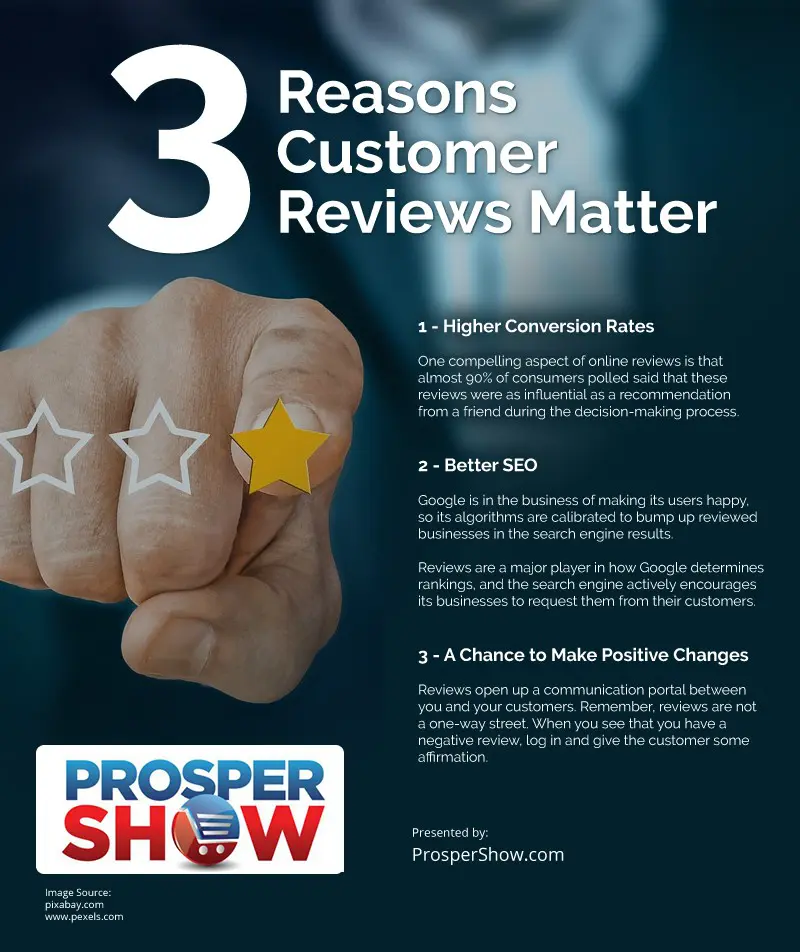 3 Reasons Customer Reviews Matter

1 - Higher Conversion Rates

One compelling aspect of online reviews is that almost 90% of consumers polled said that these reviews were as influential as a recommendation from a friend during the decision-making process.

2 - Better SEO

Google is in the business of making its users happy, so its algorithms are calibrated to bump up reviewed businesses in the search engine results.

Reviews are a major player in how Google determines rankings, and the search engine actively encourages its businesses to request them from their customers.

3 - A Chance to Make Positive Changes

Reviews open up a communication portal between you and your customers. Remember, reviews are not a one-way street. When you see that you have a negative review, log in and give the customer some affirmation.

PROSPER SHOW

Presented by:
ProsperShow.com

Image Source:
pixabay.com
www.pexels.com