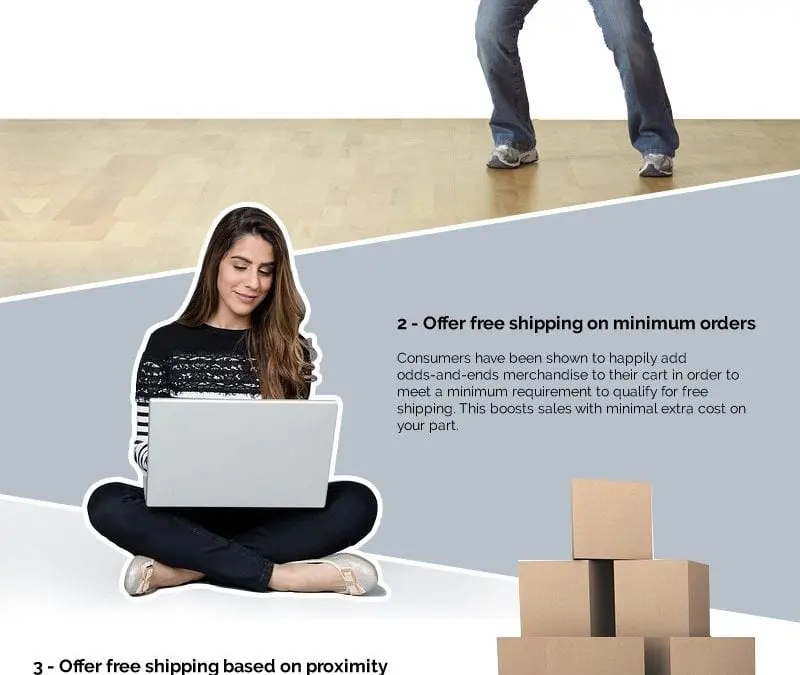 2 - Offer free shipping on minimum orders

Consumers have been shown to happily add odds-and-ends merchandise to their cart in order to meet a minimum requirement to qualify for free shipping. This boosts sales with minimal extra cost on your part.

3 - Offer free shipping based on proximity