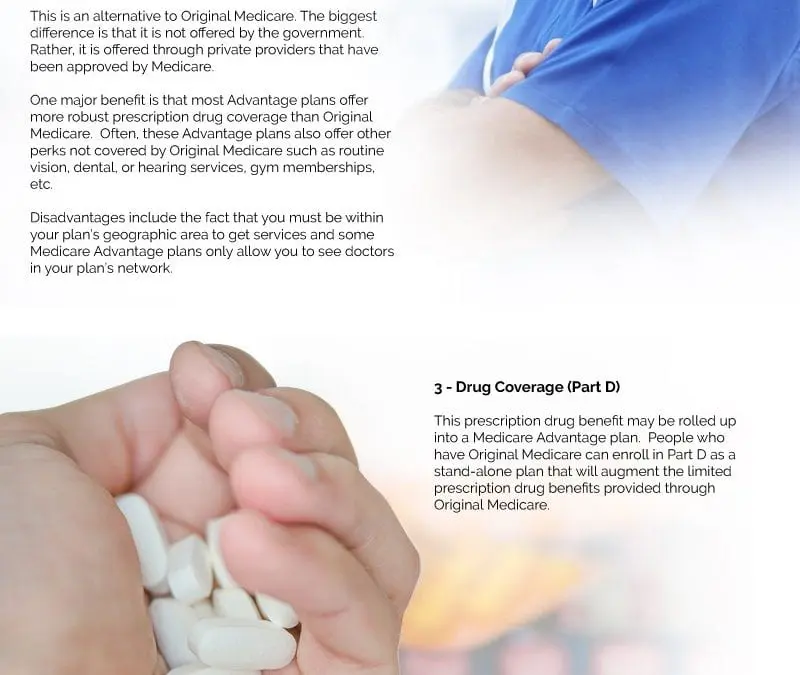 This is an alternative to Original Medicare. The biggest difference is that it is not offered by the government. Rather, it is offered through private providers that have been approved by Medicare.

One major benefit is that most Advantage plans offer more robust prescription drug coverage than Original Medicare. Often, these Advantage plans also offer other perks not covered by Original Medicare such as routine vision, dental, or hearing services, gym memberships, etc.

Disadvantages include the fact that you must be within your plan's geographic area to get services and some Medicare Advantage plans only allow you to see doctors in your plan's network.

3 - Drug Coverage (Part D)

This prescription drug benefit may be rolled up into a Medicare Advantage plan. People who have Original Medicare can enroll in Part D as a stand-alone plan that will augment the limited prescription drug benefits provided through Original Medicare.