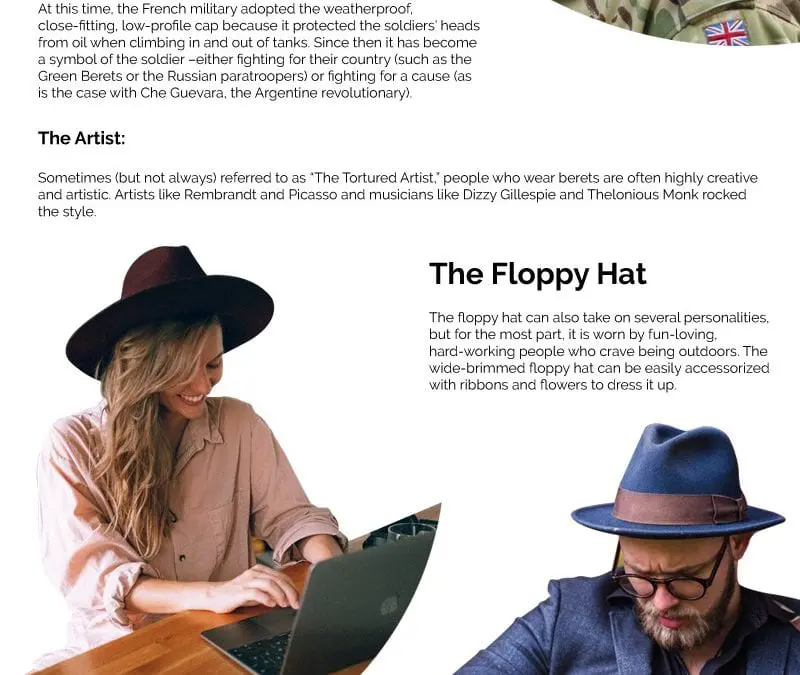 At this time, the French military adopted the weatherproof, close-fitting, low-profile cap because it protected the soldiers' heads from oil when climbing in and out of tanks. Since then it has become a symbol of the soldier –either fighting for their country (such as the Green Berets or the Russian paratroopers) or fighting for a cause (as is the case with Che Guevara, the Argentine revolutionary).

The Artist:

Sometimes (but not always) referred to as "The Tortured Artist," people who wear berets are often highly creative and artistic. Artists like Rembrandt and Picasso and musicians like Dizzy Gillespie and Thelonious Monk rocked the style.

The Floppy Hat

The floppy hat can also take on several personalities, but for the most part, it is worn by fun-loving, hard-working people who crave being outdoors. The wide-brimmed floppy hat can be easily accessorized with ribbons and flowers to dress it up.