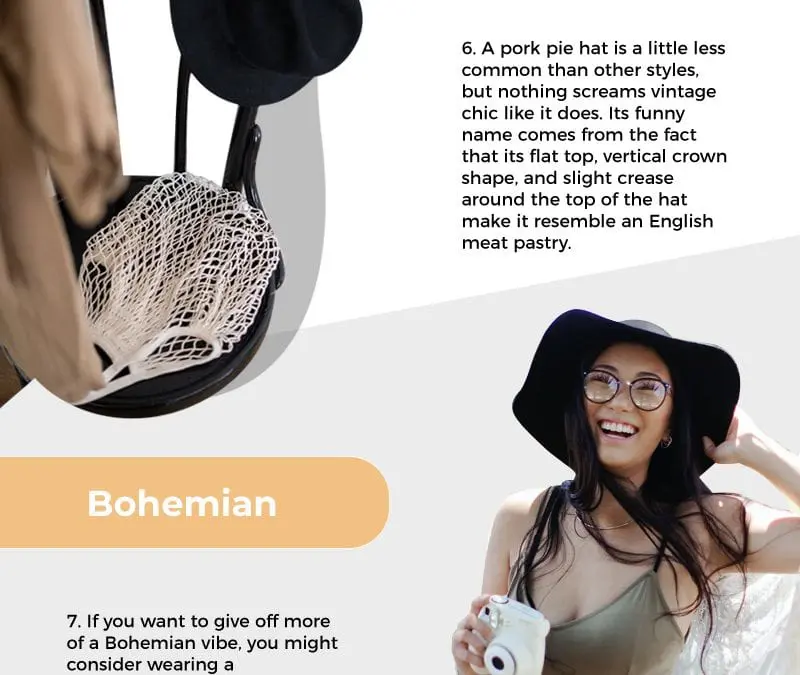 6. A pork pie hat is a little less common than other styles, but nothing screams vintage chic like it does. Its funny name comes from the fact that its flat top, vertical crown shape, and slight crease around the top of the hat make it resemble an English meat pastry.

Bohemian

7. If you want to give off more of a Bohemian vibe, you might consider wearing a