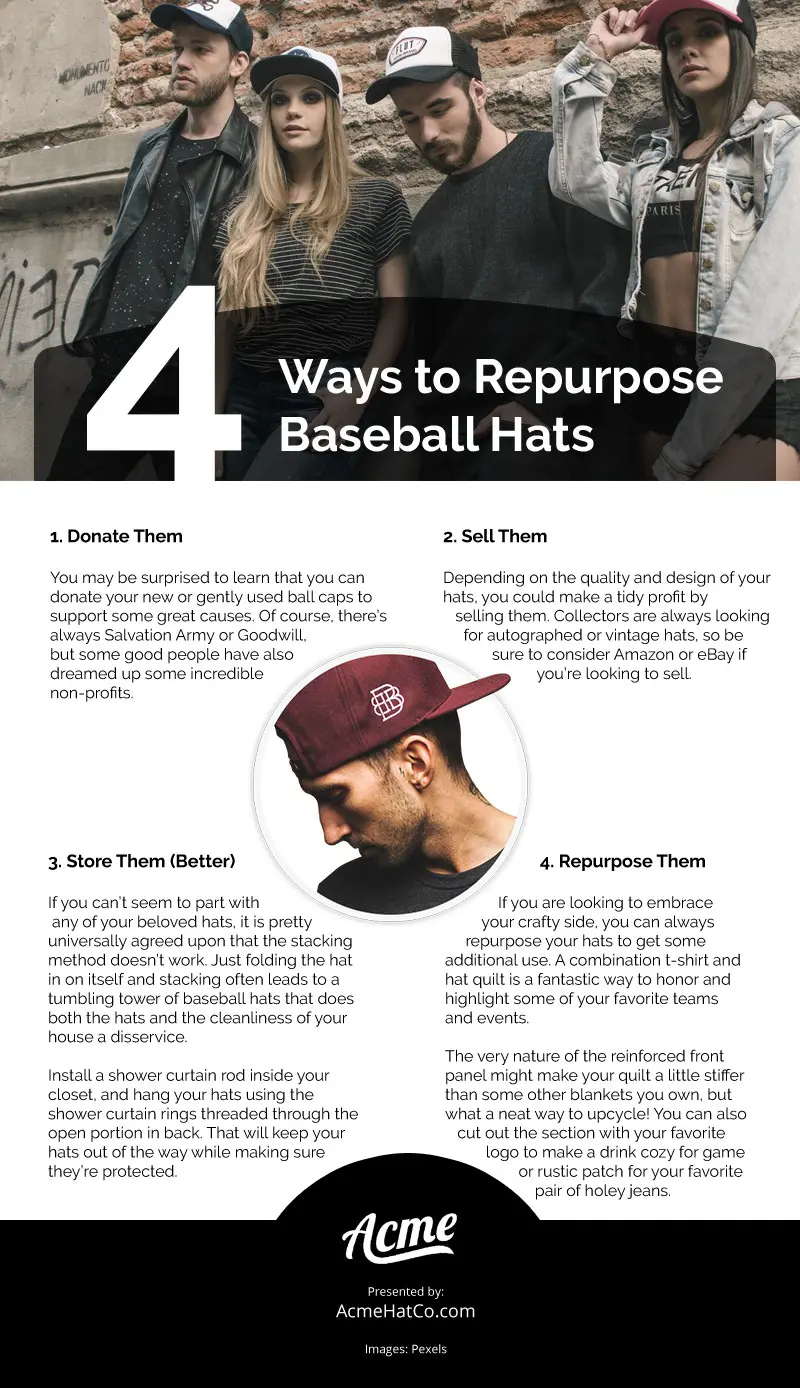 4 Ways to Repurpose Baseball Hats

1. Donate Them

You may be surprised to learn that you can donate your new or gently used ball caps to support some great causes. Of course, there's always Salvation Army or Goodwill, but some good people have also dreamed up some incredible non-profits.

2. Sell Them

Depending on the quality and design of your hats, you could make a tidy profit by selling them. Collectors are always looking for autographed or vintage hats, so be sure to consider Amazon or eBay if you're looking to sell.

3. Store Them (Better)

If you can't seem to part with any of your beloved hats, it is pretty universally agreed upon that the stacking method doesn't work. Just folding the hat in on itself and stacking often leads to a tumbling tower of baseball hats that does both the hats and the cleanliness of your house a disservice.

Install a shower curtain rod inside your closet, and hang your hats using the shower curtain rings threaded through the open portion in back. That will keep your hats out of the way while making sure they're protected.

4. Repurpose Them

If you are looking to embrace your crafty side, you can always repurpose your hats to get some additional use. A combination t-shirt and hat quilt is a fantastic way to honor and highlight some of your favorite teams and events.

The very nature of the reinforced front panel might make your quilt a little stiffer than some other blankets you own, but what a neat way to upcycle! You can also cut out the section with your favorite logo to make a drink cozy for game or rustic patch for your favorite pair of holey jeans.

Acme

Presented by:
AcmeHatCo.com

Images: Pexels