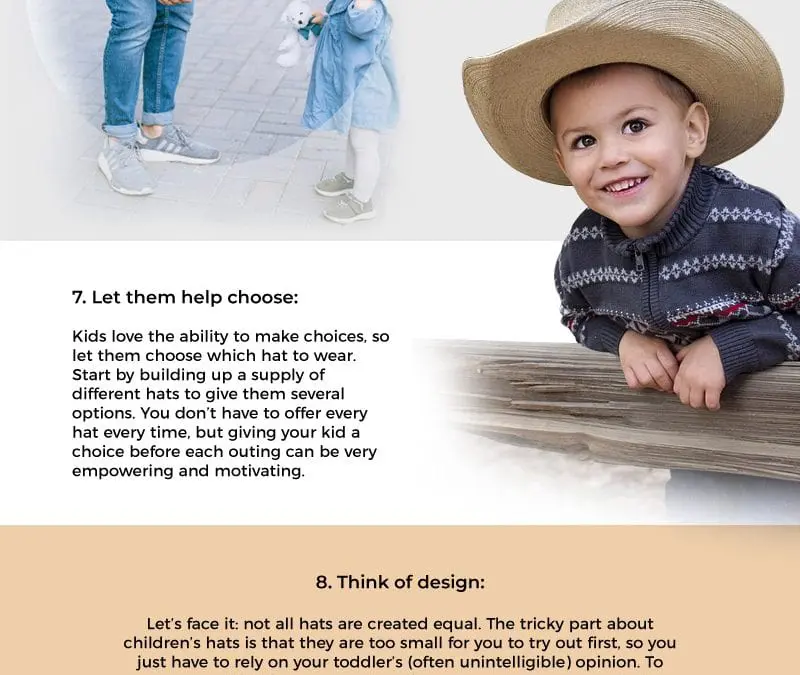 7. Let them help choose:

Kids love the ability to make choices, so let them choose which hat to wear. Start by building up a supply of different hats to give them several options. You don't have to offer every hat every time, but giving your kid a choice before each outing can be very empowering and motivating.

8. Think of design:

Let's face it: not all hats are created equal. The tricky part about children's hats is that they are too small for you to try out first, so you just have to rely on your toddler's (often unintelligible) opinion. To