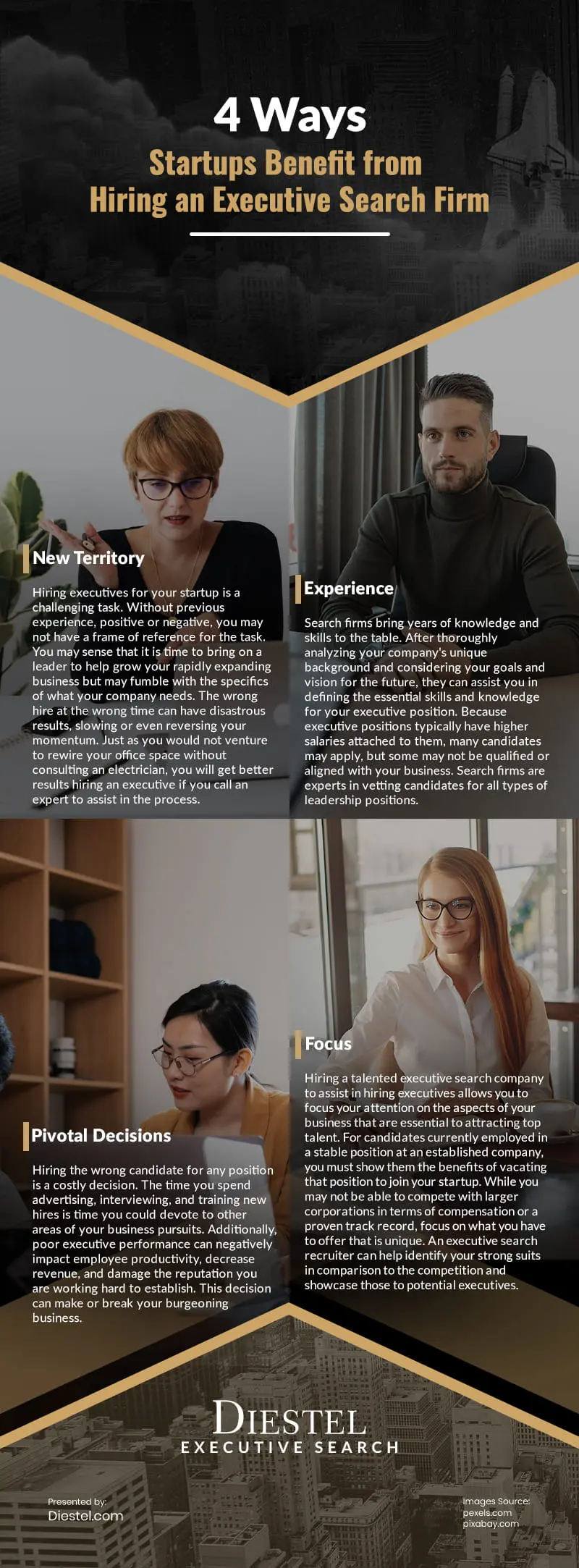 4 Ways
Startups Benefit from Hiring an Executive Search Firm

New Territory

Hiring executives for your startup is a challenging task. Without previous experience, positive or negative, you may not have a frame of reference for the task. You may sense that it is time to bring on a leader to help grow your rapidly expanding business but may fumble with the specifics of what your company needs. The wrong hire at the wrong time can have disastrous results, slowing or even reversing your momentum. Just as you would not venture to rewire your office space without consulting an electrician, you will get better results hiring an executive if you call an expert to assist in the process.

Experience

Search firms bring years of knowledge and skills to the table. After thoroughly analyzing your company's unique background and considering your goals and vision for the future, they can assist you in defining the essential skills and knowledge for your executive position. Because executive positions typically have higher salaries attached to them, many candidates may apply, but some may not be qualified or aligned with your business. Search firms are experts in vetting candidates for all types of leadership positions.

Pivotal Decisions

Hiring the wrong candidate for any position is a costly decision. The time you spend advertising, interviewing, and training new hires is time you could devote to other areas of your business pursuits. Additionally, poor executive performance can negatively impact employee productivity, decrease revenue, and damage the reputation you are working hard to establish. This decision can make or break your burgeoning business.

Focus

Hiring a talented executive search company to assist in hiring executives allows you to focus your attention on the aspects of your business that are essential to attracting top talent. For candidates currently employed in a stable position at an established company, you must show them the benefits of vacating that position to join your startup. While you may not be able to compete with larger corporations in terms of compensation or a proven track record, focus on what you have to offer that is unique. An executive search recruiter can help identify your strong suits in comparison to the competition and showcase those to potential executives.

DIESTEL
EXECUTIVE SEARCH

Presented by:
Diestel.com

Images Source:
pexels.com
pixabay.com