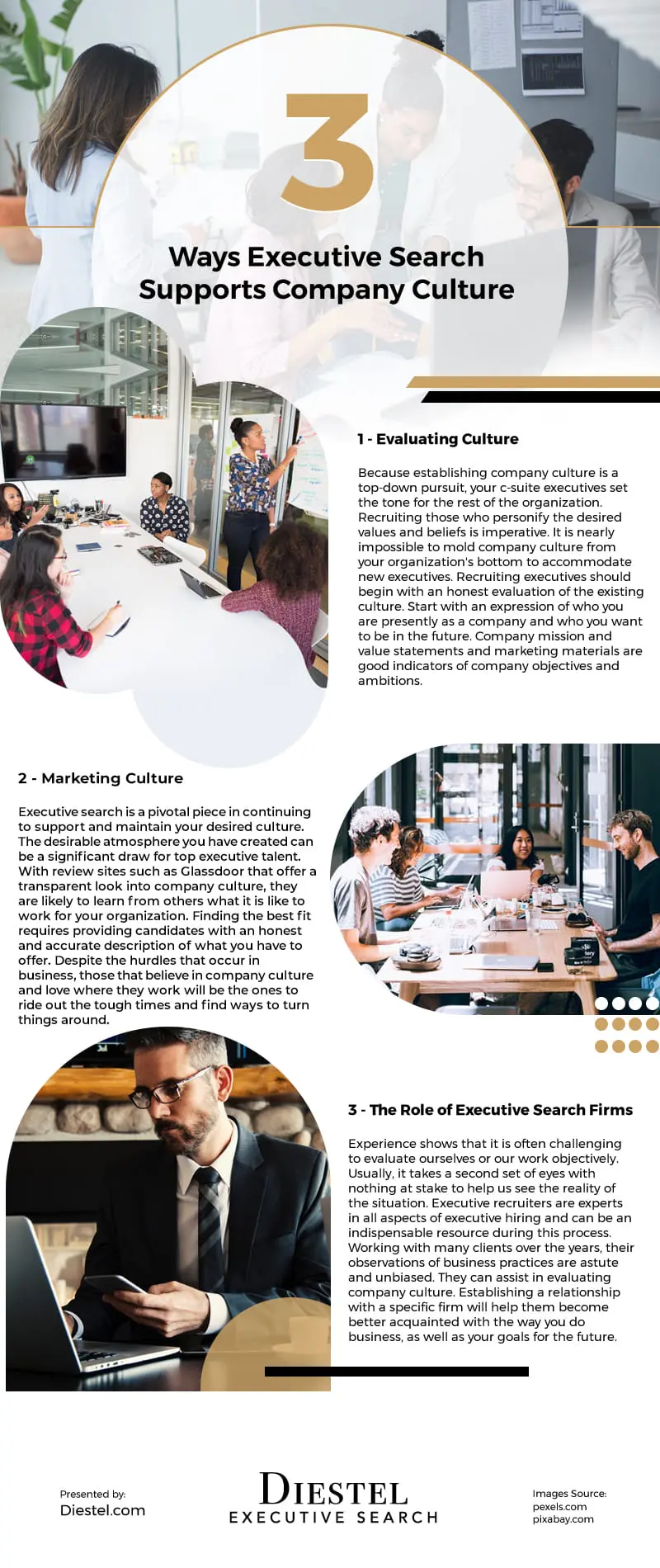 3

Ways Executive Search Supports Company Culture

1 - Evaluating Culture

Because establishing company culture is a top-down pursuit, your c-suite executives set the tone for the rest of the organization. Recruiting those who personify the desired values and beliefs is imperative. It is nearly impossible to mold company culture from your organization's bottom to accommodate new executives. Recruiting executives should begin with an honest evaluation of the existing culture. Start with an expression of who you are presently as a company and who you want to be in the future. Company mission and value statements and marketing materials are good indicators of company objectives and ambitions.

2 - Marketing Culture

Executive search is a pivotal piece in continuing to support and maintain your desired culture. The desirable atmosphere you have created can be a significant draw for top executive talent. With review sites such as Glassdoor that offer a transparent look into company culture, they are likely to learn from others what it is like to work for your organization. Finding the best fit requires providing candidates with an honest and accurate description of what you have to offer. Despite the hurdles that occur in business, those that believe in company culture and love where they work will be the ones to ride out the tough times and find ways to turn things around.

3 - The Role of Executive Search Firms

Experience shows that it is often challenging to evaluate ourselves or our work objectively. Usually, it takes a second set of eyes with nothing at stake to help us see the reality of the situation. Executive recruiters are experts in all aspects of executive hiring and can be an indispensable resource during this process. Working with many clients over the years, their observations of business practices are astute and unbiased. They can assist in evaluating company culture. Establishing a relationship with a specific firm will help them become better acquainted with the way you do business, as well as your goals for the future.

Presented by:
Diestel.com

DIESTEL
EXECUTIVE SEARCH

Images Source:
pexels.com
pixabay.com