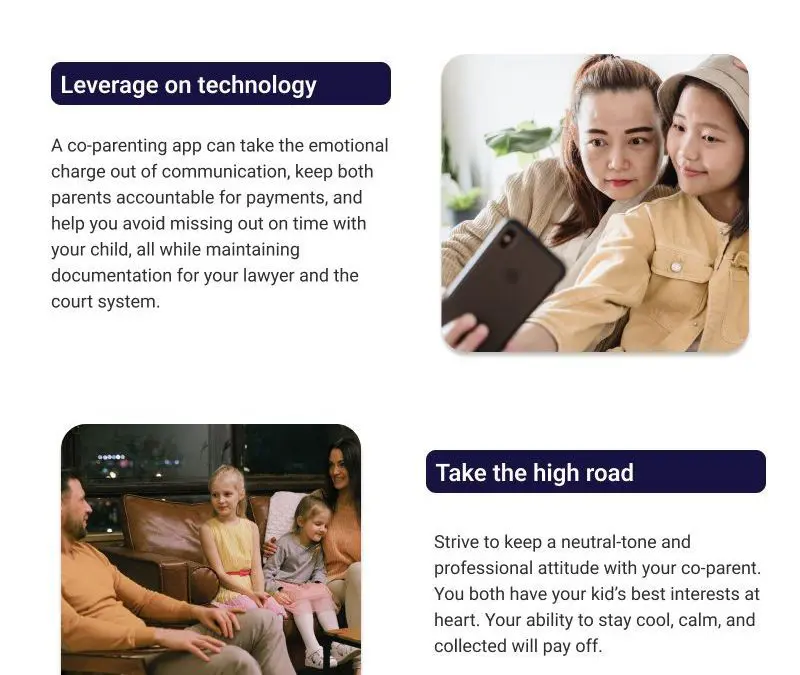 Leverage on technology

A co-parenting app can take the emotional charge out of communication, keep both parents accountable for payments, and help you avoid missing out on time with your child, all while maintaining documentation for your lawyer and the court system.

Take the high road

Strive to keep a neutral-tone and professional attitude with your co-parent. You both have your kid's best interests at heart. Your ability to stay cool, calm, and collected will pay off.