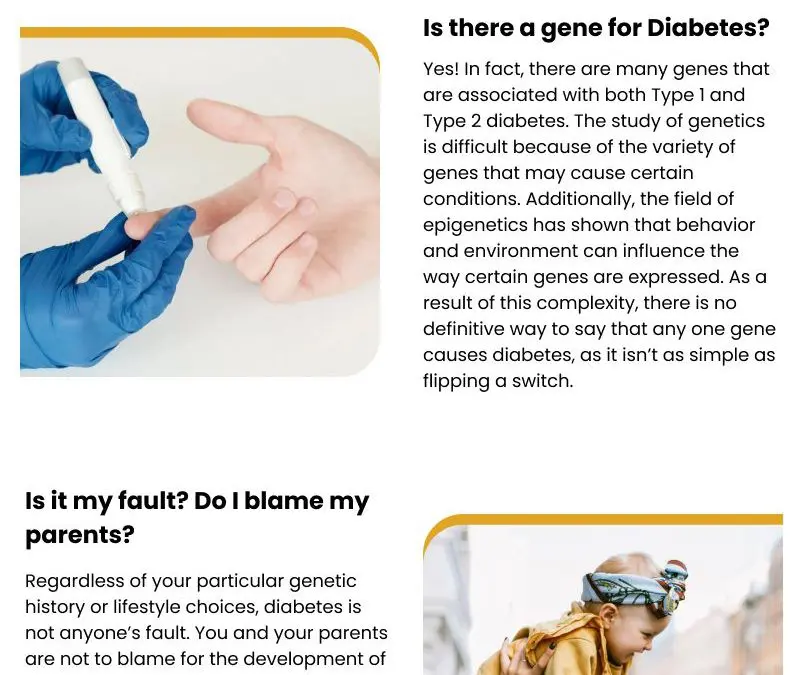 Is there a gene for Diabetes?

Yes! In fact, there are many genes that are associated with both Type 1 and Type 2 diabetes. The study of genetics is difficult because of the variety of genes that may cause certain conditions. Additionally, the field of epigenetics has shown that behavior and environment can influence the way certain genes are expressed. As a result of this complexity, there is no definitive way to say that any one gene causes diabetes, as it isn't as simple as flipping a switch.

Is it my fault? Do I blame my parents?

Regardless of your particular genetic history or lifestyle choices, diabetes is not anyone's fault. You and your parents are not to blame for the development of