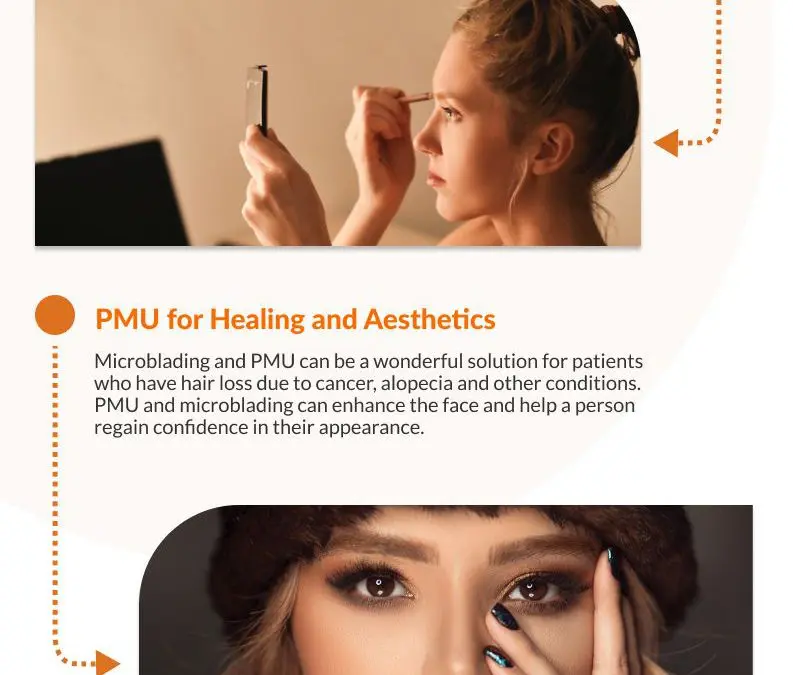 PMU for Healing and Aesthetics

Microblading and PMU can be a wonderful solution for patients who have hair loss due to cancer, alopecia and other conditions. PMU and microblading can enhance the face and help a person regain confidence in their appearance.