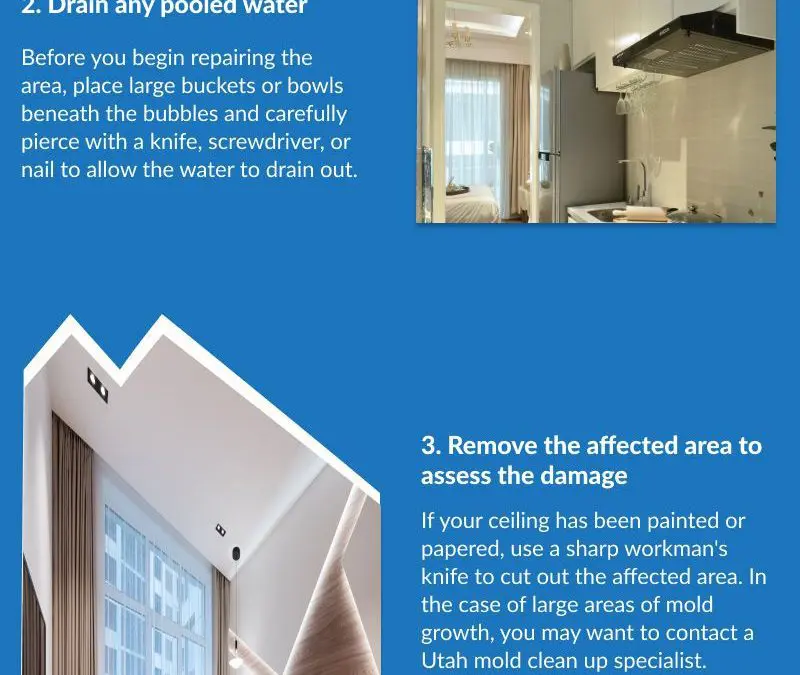 2. Drain any pooled water

Before you begin repairing the area, place large buckets or bowls beneath the bubbles and carefully pierce with a knife, screwdriver, or nail to allow the water to drain out.

3. Remove the affected area to assess the damage

If your ceiling has been painted or papered, use a sharp workman's knife to cut out the affected area. In the case of large areas of mold growth, you may want to contact a Utah mold clean up specialist.