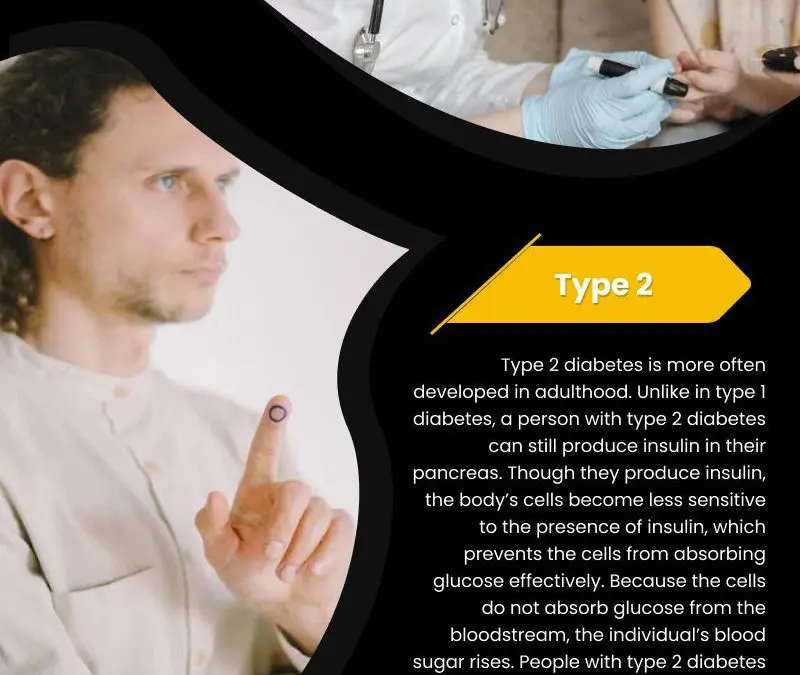 Type 2

Type 2 diabetes is more often developed in adulthood. Unlike in type 1 diabetes, a person with type 2 diabetes can still produce insulin in their pancreas. Though they produce insulin, the body's cells become less sensitive to the presence of insulin, which prevents the cells from absorbing glucose effectively. Because the cells do not absorb glucose from the bloodstream, the individual's blood sugar rises. People with type 2 diabetes