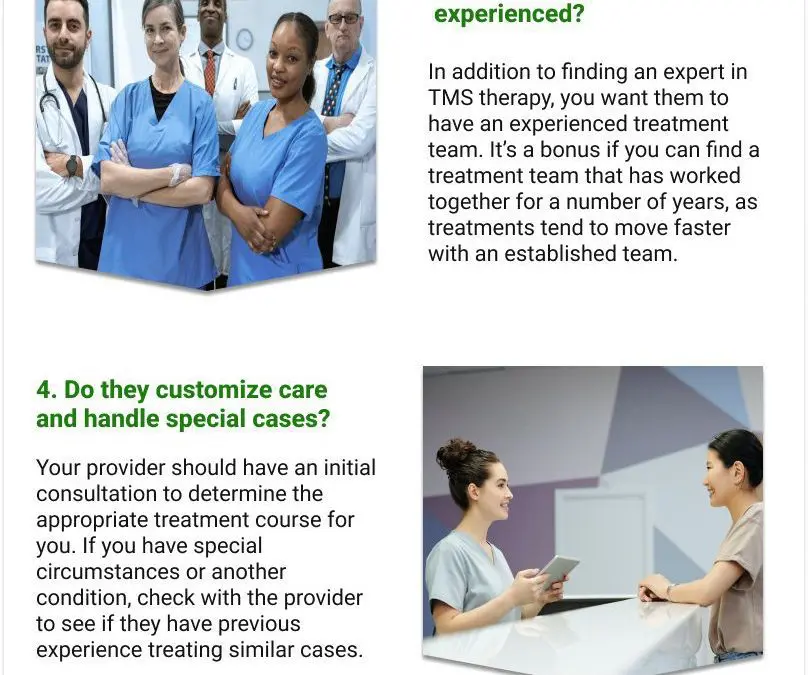 experienced?

In addition to finding an expert in TMS therapy, you want them to have an experienced treatment team. It's a bonus if you can find a treatment team that has worked together for a number of years, as treatments tend to move faster with an established team.

4. Do they customize care and handle special cases?

Your provider should have an initial consultation to determine the appropriate treatment course for you. If you have special circumstances or another condition, check with the provider to see if they have previous experience treating similar cases.