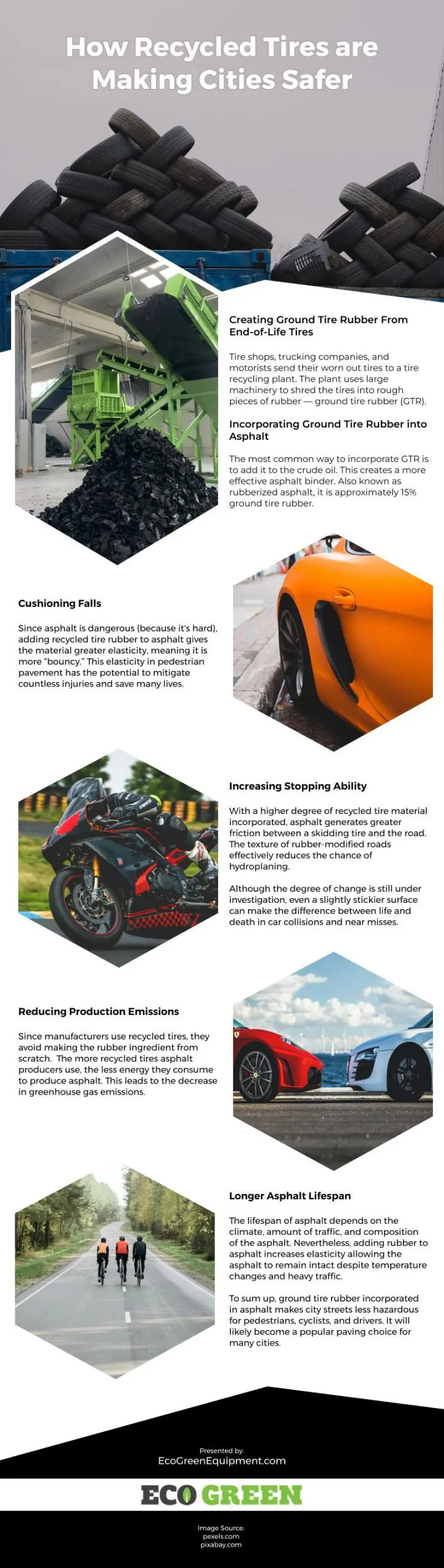 How Recycled Tires are Making Cities Safer

Creating Ground Tire Rubber From End-of-Life Tires

Tire shops, trucking companies, and motorists send their worn out tires to a tire recycling plant. The plant uses large machinery to shred the tires into rough pieces of rubber — ground tire rubber (GTR).

Incorporating Ground Tire Rubber into Asphalt

The most common way to incorporate GTR is to add it to the crude oil. This creates a more effective asphalt binder. Also known as rubberized asphalt, it is approximately 15% ground tire rubber.

Cushioning Falls

Since asphalt is dangerous (because it's hard), adding recycled tire rubber to asphalt gives the material greater elasticity, meaning it is more "bouncy." This elasticity in pedestrian pavement has the potential to mitigate countless injuries and save many lives.

Increasing Stopping Ability

With a higher degree of recycled tire material incorporated, asphalt generates greater friction between a skidding tire and the road. The texture of rubber-modified roads effectively reduces the chance of hydroplaning.

Although the degree of change is still under investigation, even a slightly stickier surface can make the difference between life and death in car collisions and near misses.

Reducing Production Emissions

Since manufacturers use recycled tires, they avoid making the rubber ingredient from scratch. The more recycled tires asphalt producers use, the less energy they consume to produce asphalt. This leads to the decrease in greenhouse gas emissions.

Longer Asphalt Lifespan

The lifespan of asphalt depends on the climate, amount of traffic, and composition of the asphalt. Nevertheless, adding rubber to asphalt increases elasticity allowing the asphalt to remain intact despite temperature changes and heavy traffic.

To sum up, ground tire rubber incorporated in asphalt makes city streets less hazardous for pedestrians, cyclists, and drivers. It will likely become a popular paving choice for many cities.

Presented by:
EcoGreenEquipment.com

ECO GREEN

Image Source:
pexels.com
pixabay.com