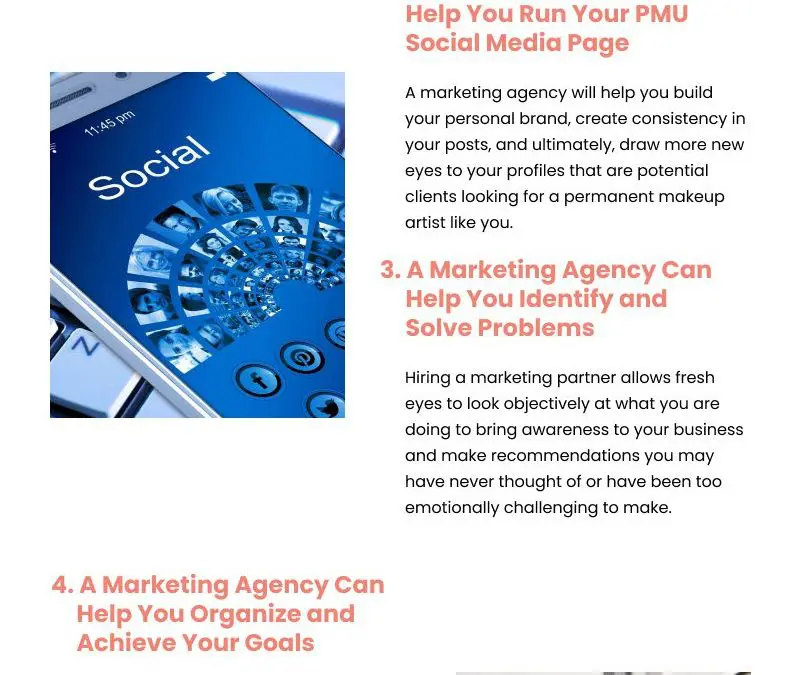 Help You Run Your PMU Social Media Page

11:45 pm

Social

A marketing agency will help you build your personal brand, create consistency in your posts, and ultimately, draw more new eyes to your profiles that are potential clients looking for a permanent makeup artist like you.

3. A Marketing Agency Can Help You Identify and Solve Problems

Hiring a marketing partner allows fresh eyes to look objectively at what you are doing to bring awareness to your business and make recommendations you may have never thought of or have been too emotionally challenging to make.

4. A Marketing Agency Can Help You Organize and Achieve Your Goals