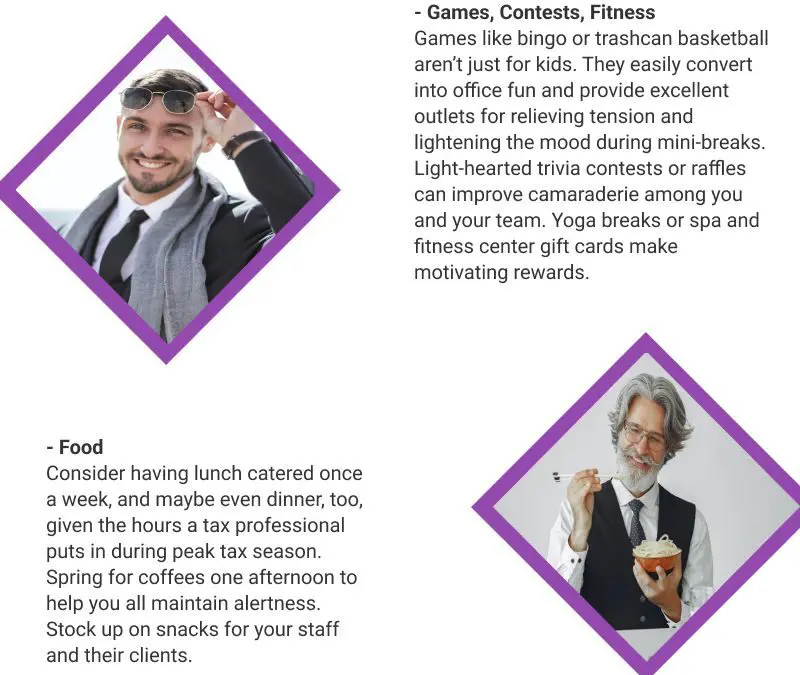 - Games, Contests, Fitness
Games like bingo or trashcan basketball aren't just for kids. They easily convert into office fun and provide excellent outlets for relieving tension and lightening the mood during mini-breaks. Light-hearted trivia contests or raffles can improve camaraderie among you and your team. Yoga breaks or spa and fitness center gift cards make motivating rewards.

- Food
Consider having lunch catered once a week, and maybe even dinner, too, given the hours a tax professional puts in during peak tax season. Spring for coffees one afternoon to help you all maintain alertness. Stock up on snacks for your staff and their clients.