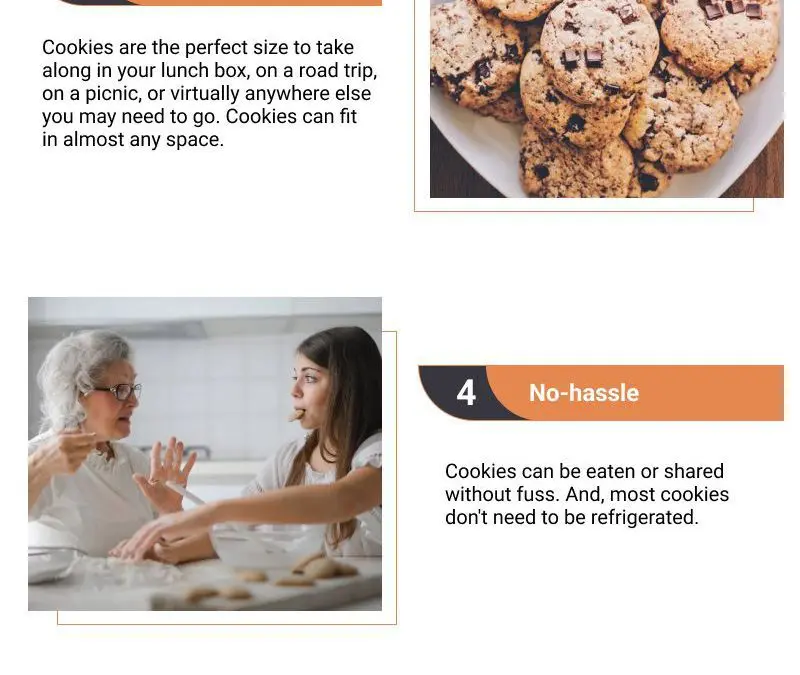 Cookies are the perfect size to take along in your lunch box, on a road trip, on a picnic, or virtually anywhere else you may need to go. Cookies can fit in almost any space.

4 No-hassle

Cookies can be eaten or shared without fuss. And, most cookies don't need to be refrigerated.