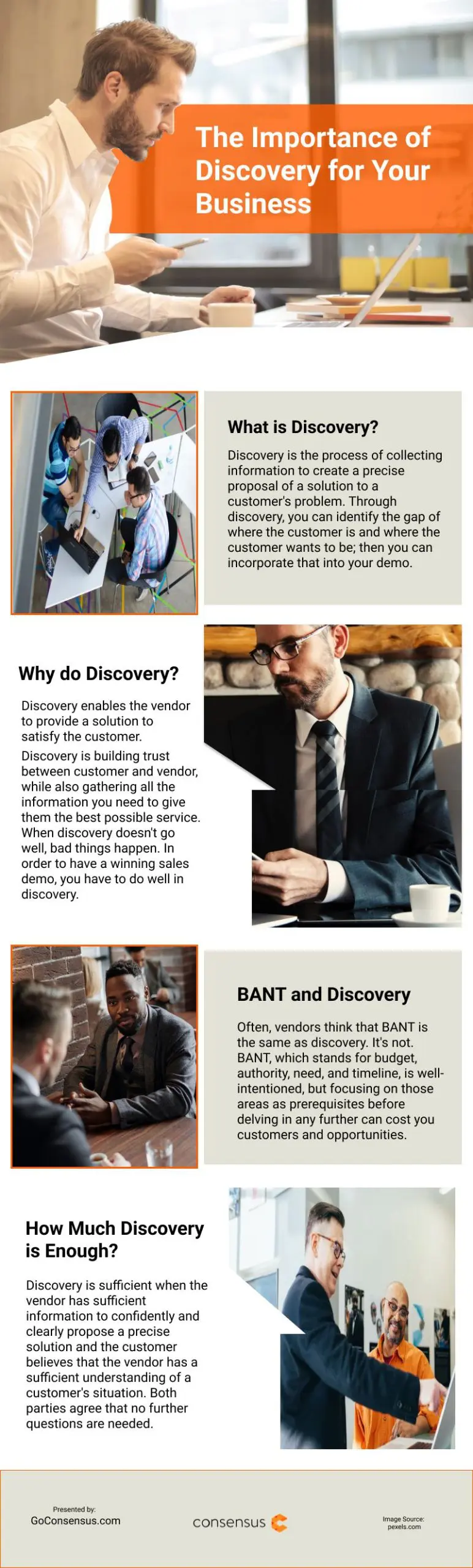 The Importance of Discovery for Your Business

What is Discovery?

Discovery is the process of collecting information to create a precise proposal of a solution to a customer's problem. Through discovery, you can identify the gap of where the customer is and where the customer wants to be; then you can incorporate that into your demo.

Why do Discovery?

Discovery enables the vendor to provide a solution to satisfy the customer.

Discovery is building trust between customer and vendor, while also gathering all the information you need to give them the best possible service. When discovery doesn't go well, bad things happen. In order to have a winning sales demo, you have to do well in discovery.

BANT and Discovery

Often, vendors think that BANT is the same as discovery. It's not. BANT, which stands for budget, authority, need, and timeline, is well-intentioned, but focusing on those areas as prerequisites before delving in any further can cost you customers and opportunities.

How Much Discovery is Enough?

Discovery is sufficient when the vendor has sufficient information to confidently and clearly propose a precise solution and the customer believes that the vendor has a sufficient understanding of a customer's situation. Both parties agree that no further questions are needed.

Presented by:
GoConsensus.com

consensus

Image Source:
pexels.com