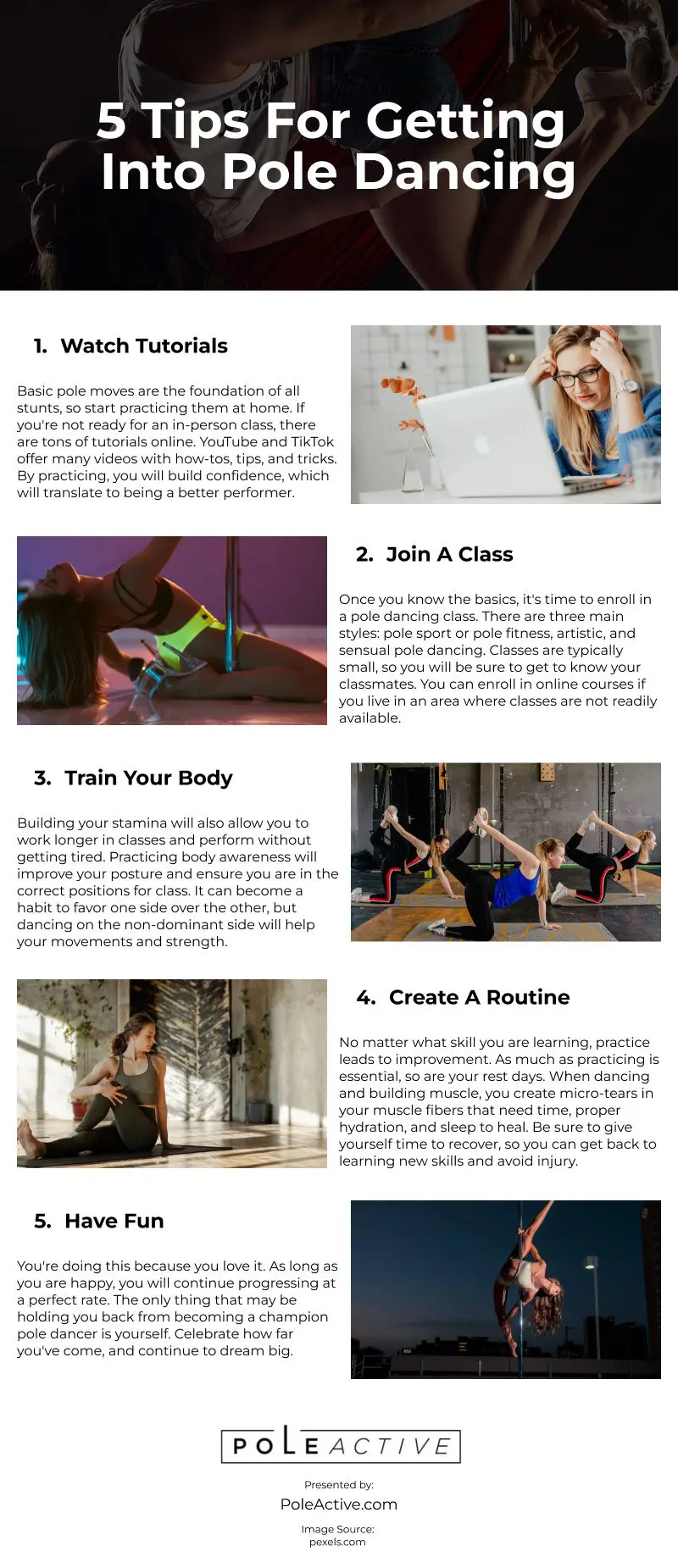 5 Tips For Getting Into Pole Dancing

1. Watch Tutorials

Basic pole moves are the foundation of all stunts, so start practicing them at home. If you're not ready for an in-person class, there are tons of tutorials online. YouTube and TikTok offer many videos with how-tos, tips, and tricks. By practicing, you will build confidence, which will translate to being a better performer.

2. Join A Class

Once you know the basics, it's time to enroll in a pole dancing class. There are three main styles: pole sport or pole fitness, artistic, and sensual pole dancing. Classes are typically small, so you will be sure to get to know your classmates. You can enroll in online courses if you live in an area where classes are not readily available.

3. Train Your Body

Building your stamina will also allow you to work longer in classes and perform without getting tired. Practicing body awareness will improve your posture and ensure you are in the correct positions for class. It can become a habit to favor one side over the other, but dancing on the non-dominant side will help your movements and strength.

4. Create A Routine

No matter what skill you are learning, practice leads to improvement. As much as practicing is essential, so are your rest days. When dancing and building muscle, you create micro-tears in your muscle fibers that need time, proper hydration, and sleep to heal. Be sure to give yourself time to recover, so you can get back to learning new skills and avoid injury.

5. Have Fun

You're doing this because you love it. As long as you are happy, you will continue progressing at a perfect rate. The only thing that may be holding you back from becoming a champion pole dancer is yourself. Celebrate how far you've come, and continue to dream big.

POLE ACTIVE

Presented by:
PoleActive.com

Image Source:
pexels.com