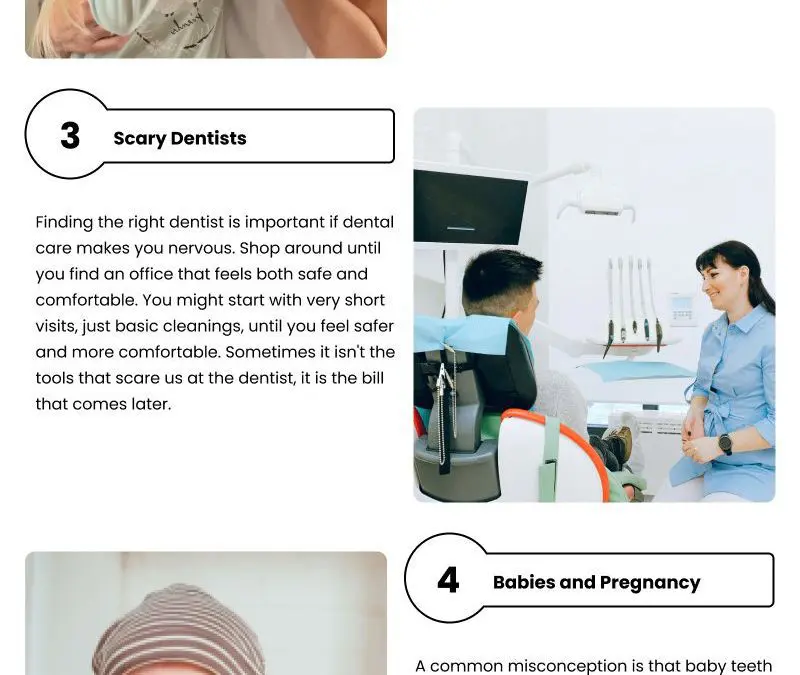 3 Scary Dentists

Finding the right dentist is important if dental care makes you nervous. Shop around until you find an office that feels both safe and comfortable. You might start with very short visits, just basic cleanings, until you feel safer and more comfortable. Sometimes it isn't the tools that scare us at the dentist, it is the bill that comes later.

4 Babies and Pregnancy

A common misconception is that baby teeth