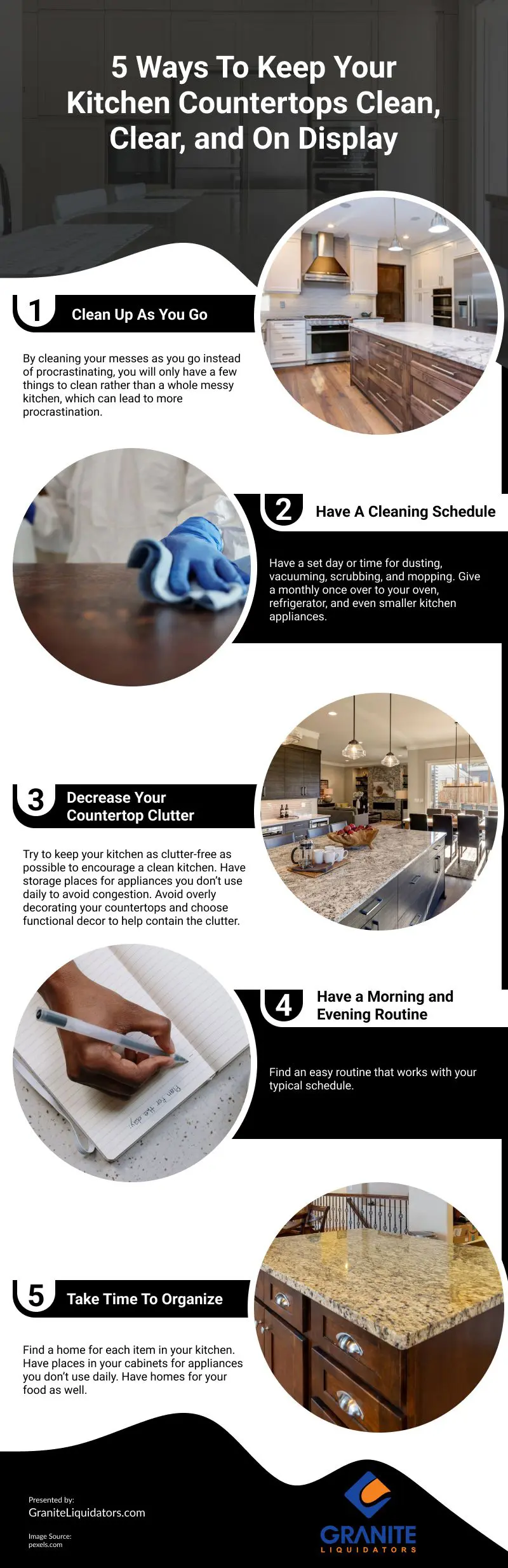 5 Ways To Keep Your Kitchen Countertops Clean, Clear, and On Display

1 Clean Up As You Go

By cleaning your messes as you go instead of procrastinating, you will only have a few things to clean rather than a whole messy kitchen, which can lead to more procrastination.

2 Have A Cleaning Schedule

Have a set day or time for dusting, vacuuming, scrubbing, and mopping. Give a monthly once over to your oven, refrigerator, and even smaller kitchen appliances.

3 Decrease Your Countertop Clutter

Try to keep your kitchen as clutter-free as possible to encourage a clean kitchen. Have storage places for appliances you don't use daily to avoid congestion. Avoid overly decorating your countertops and choose functional decor to help contain the clutter.

Plan for the day

4 Have a Morning and Evening Routine

Find an easy routine that works with your typical schedule.

5 Take Time To Organize

Find a home for each item in your kitchen. Have places in your cabinets for appliances you don't use daily. Have homes for your food as well.

Presented by:
GraniteLiquidators.com

Image Source:
pexels.com

GRANITE
LIQUIDATORS