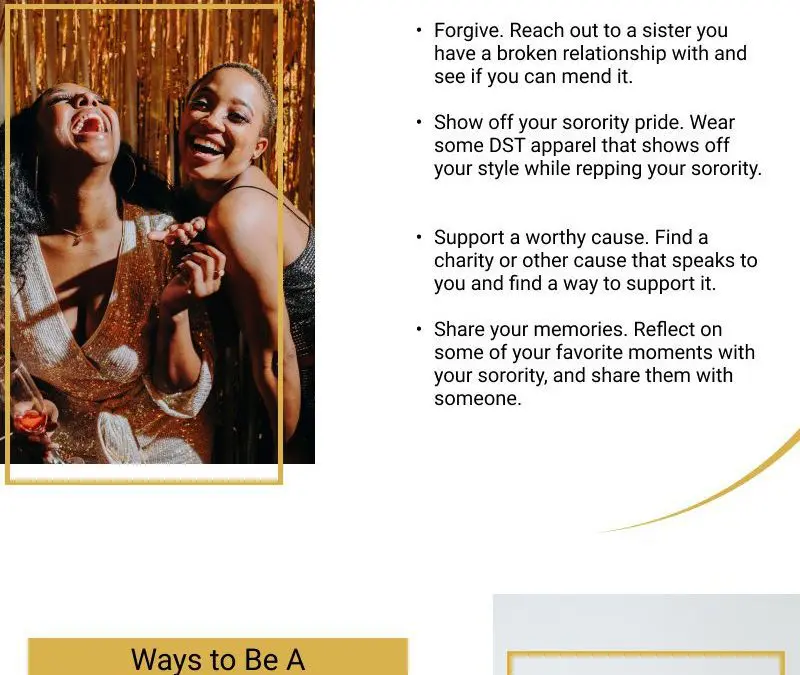 • Forgive. Reach out to a sister you have a broken relationship with and see if you can mend it.

• Show off your sorority pride. Wear some DST apparel that shows off your style while repping your sorority.

• Support a worthy cause. Find a charity or other cause that speaks to you and find a way to support it.

• Share your memories. Reflect on some of your favorite moments with your sorority, and share them with someone.

Ways to Be A