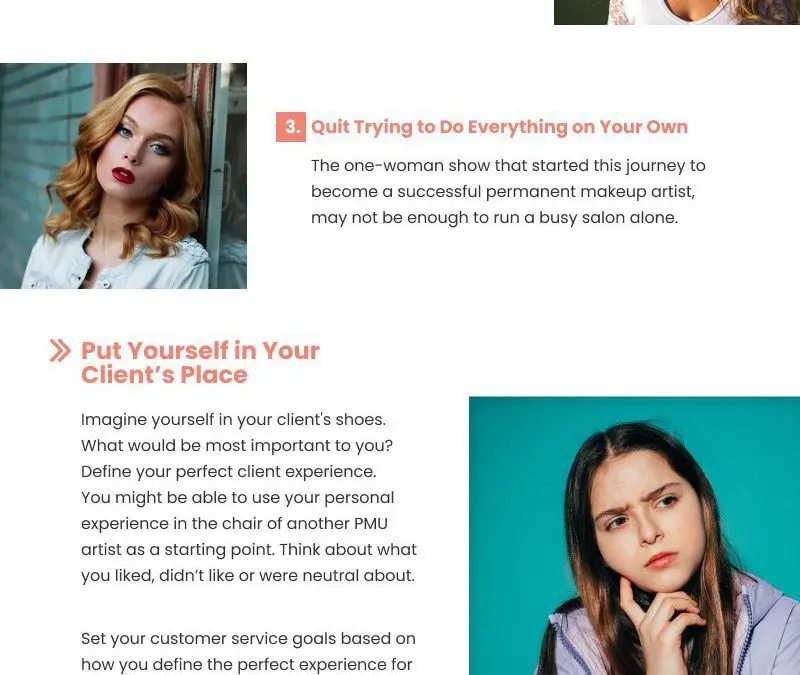 3. Quit Trying to Do Everything on Your Own

The one-woman show that started this journey to become a successful permanent makeup artist, may not be enough to run a busy salon alone.

Put Yourself in Your Client's Place

Imagine yourself in your client's shoes. What would be most important to you? Define your perfect client experience. You might be able to use your personal experience in the chair of another PMU artist as a starting point. Think about what you liked, didn't like or were neutral about.

Set your customer service goals based on how you define the perfect experience for