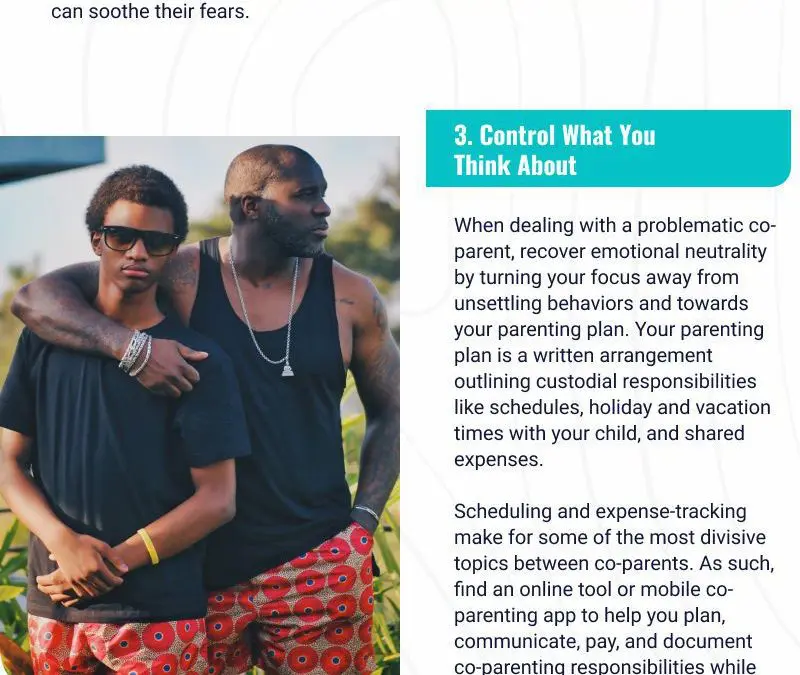 can soothe their fears.

3. Control What You Think About

When dealing with a problematic co-parent, recover emotional neutrality by turning your focus away from unsettling behaviors and towards your parenting plan. Your parenting plan is a written arrangement outlining custodial responsibilities like schedules, holiday and vacation times with your child, and shared expenses.

Scheduling and expense-tracking make for some of the most divisive topics between co-parents. As such, find an online tool or mobile co-parenting app to help you plan, communicate, pay, and document co-parenting responsibilities while