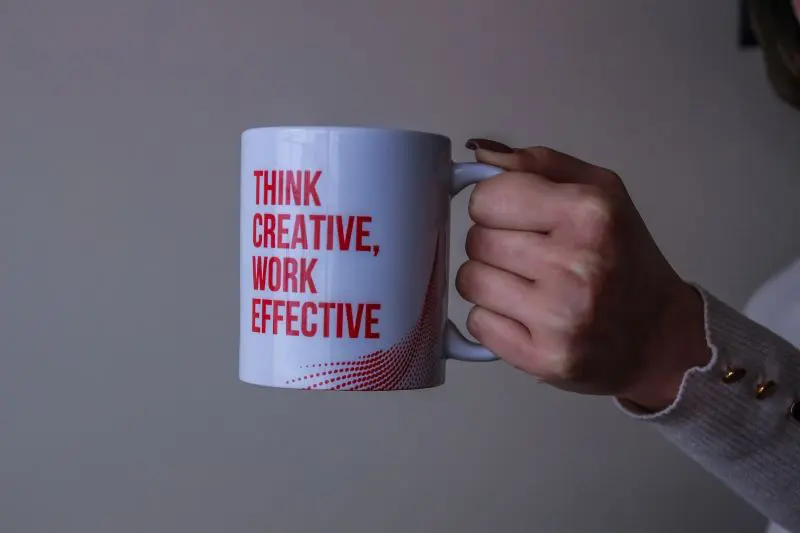 THINK CREATIVE, WORK EFFECTIVE