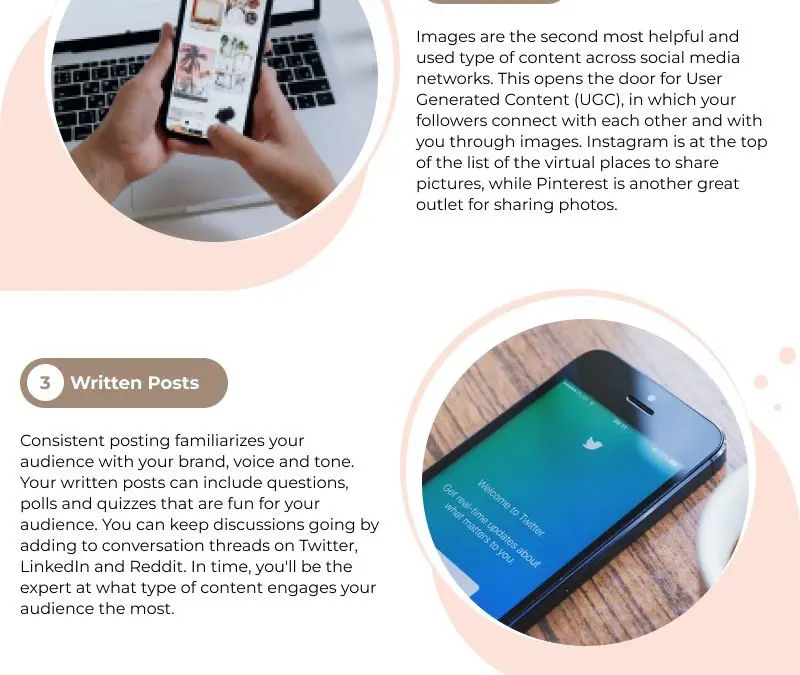 Images are the second most helpful and used type of content across social media networks. This opens the door for User Generated Content (UGC), in which your followers connect with each other and with you through images. Instagram is at the top of the list of the virtual places to share pictures, while Pinterest is another great outlet for sharing photos.

3 Written Posts

Consistent posting familiarizes your audience with your brand, voice and tone. Your written posts can include questions, polls and quizzes that are fun for your audience. You can keep discussions going by adding to conversation threads on Twitter, LinkedIn and Reddit. In time, you'll be the expert at what type of content engages your audience the most.

Welcome to Twitter.
Get real-time updates about what matters to you.