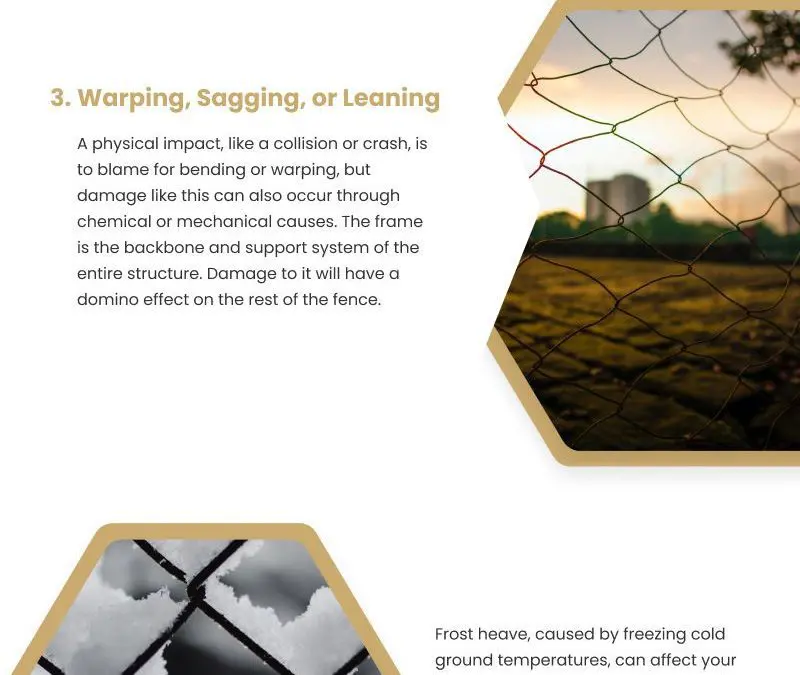 3. Warping, Sagging, or Leaning

A physical impact, like a collision or crash, is to blame for bending or warping, but damage like this can also occur through chemical or mechanical causes. The frame is the backbone and support system of the entire structure. Damage to it will have a domino effect on the rest of the fence.

Frost heave, caused by freezing cold ground temperatures, can affect your