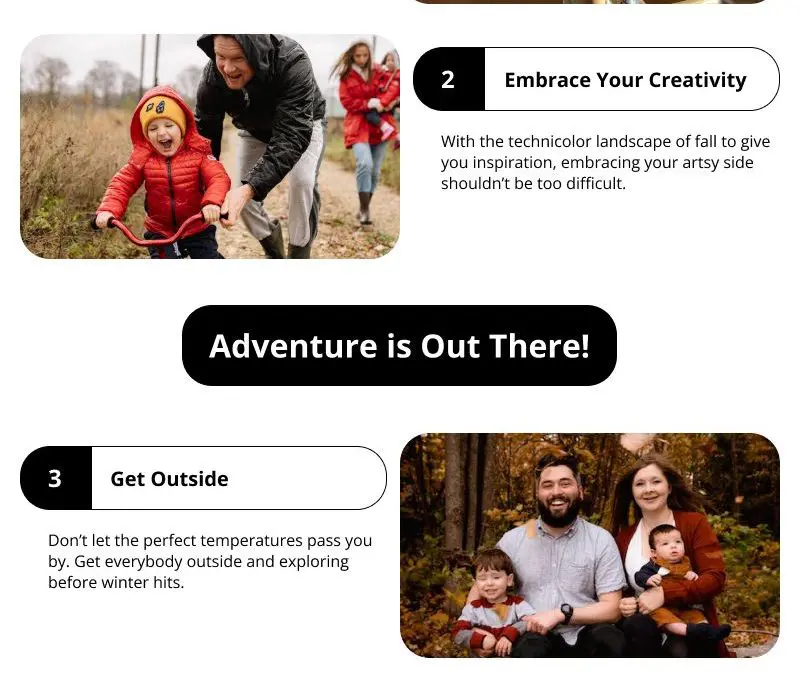 2 Embrace Your Creativity

With the technicolor landscape of fall to give you inspiration, embracing your artsy side shouldn't be too difficult.

Adventure is Out There!

3 Get Outside

Don't let the perfect temperatures pass you by. Get everybody outside and exploring before winter hits.