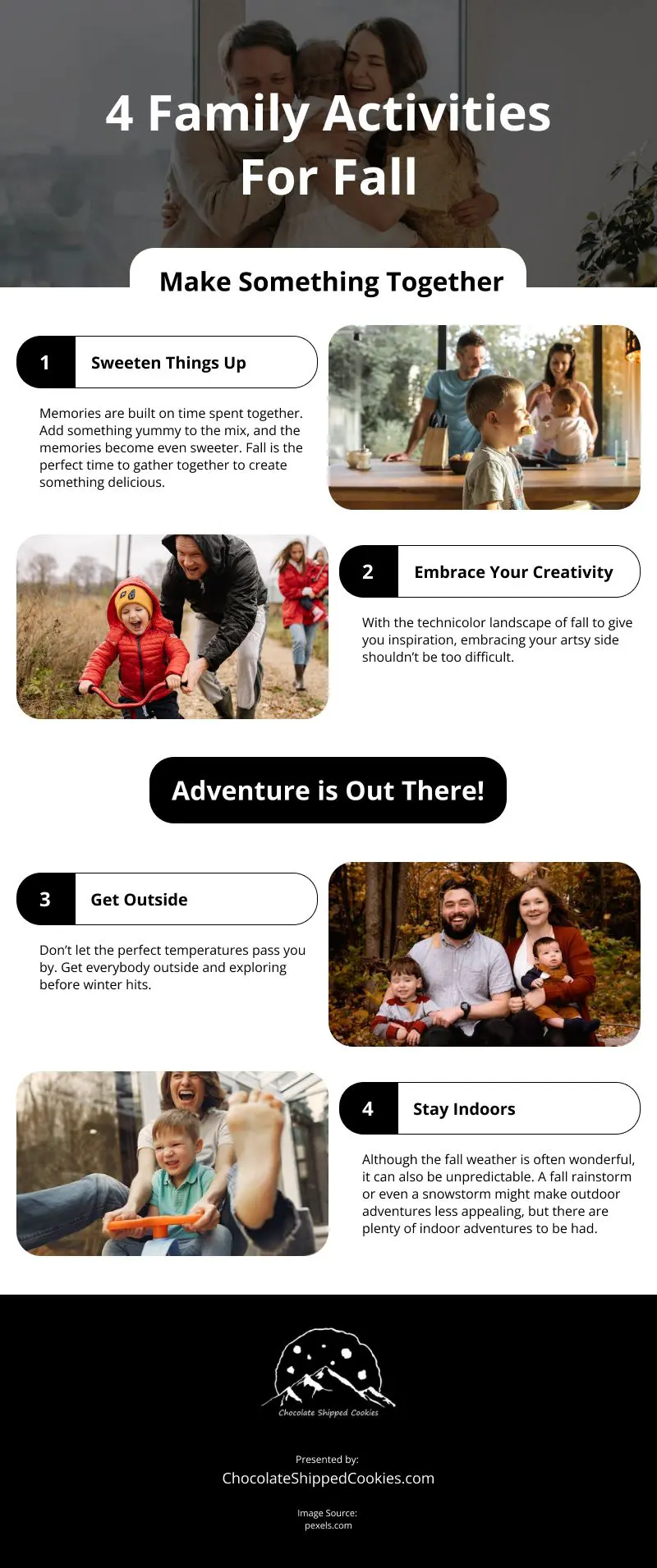 4 Family Activities For Fall

Make Something Together

1 Sweeten Things Up

Memories are built on time spent together. Add something yummy to the mix, and the memories become even sweeter. Fall is the perfect time to gather together to create something delicious.

2 Embrace Your Creativity

With the technicolor landscape of fall to give you inspiration, embracing your artsy side shouldn't be too difficult.

Adventure is Out There!

3 Get Outside

Don't let the perfect temperatures pass you by. Get everybody outside and exploring before winter hits.

4 Stay Indoors

Although the fall weather is often wonderful, it can also be unpredictable. A fall rainstorm or even a snowstorm might make outdoor adventures less appealing, but there are plenty of indoor adventures to be had.

Chocolate Shipped Cookies

Presented by:
ChocolateShippedCookies.com

Image Source:
pexels.com