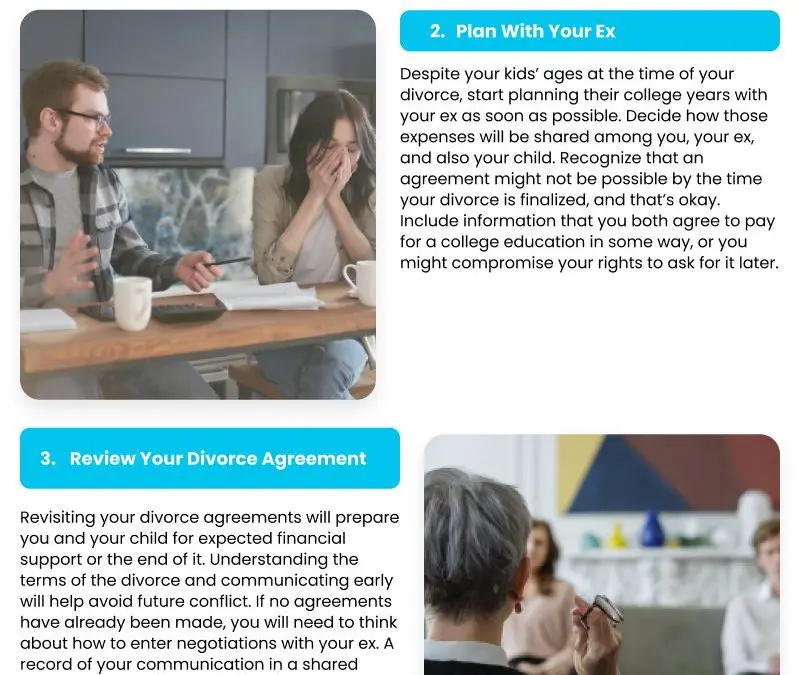 2. Plan With Your Ex

Despite your kids' ages at the time of your divorce, start planning their college years with your ex as soon as possible. Decide how those expenses will be shared among you, your ex, and also your child. Recognize that an agreement might not be possible by the time your divorce is finalized, and that's okay. Include information that you both agree to pay for a college education in some way, or you might compromise your rights to ask for it later.

3. Review Your Divorce Agreement

Revisiting your divorce agreements will prepare you and your child for expected financial support or the end of it. Understanding the terms of the divorce and communicating early will help avoid future conflict. If no agreements have already been made, you will need to think about how to enter negotiations with your ex. A record of your communication in a shared