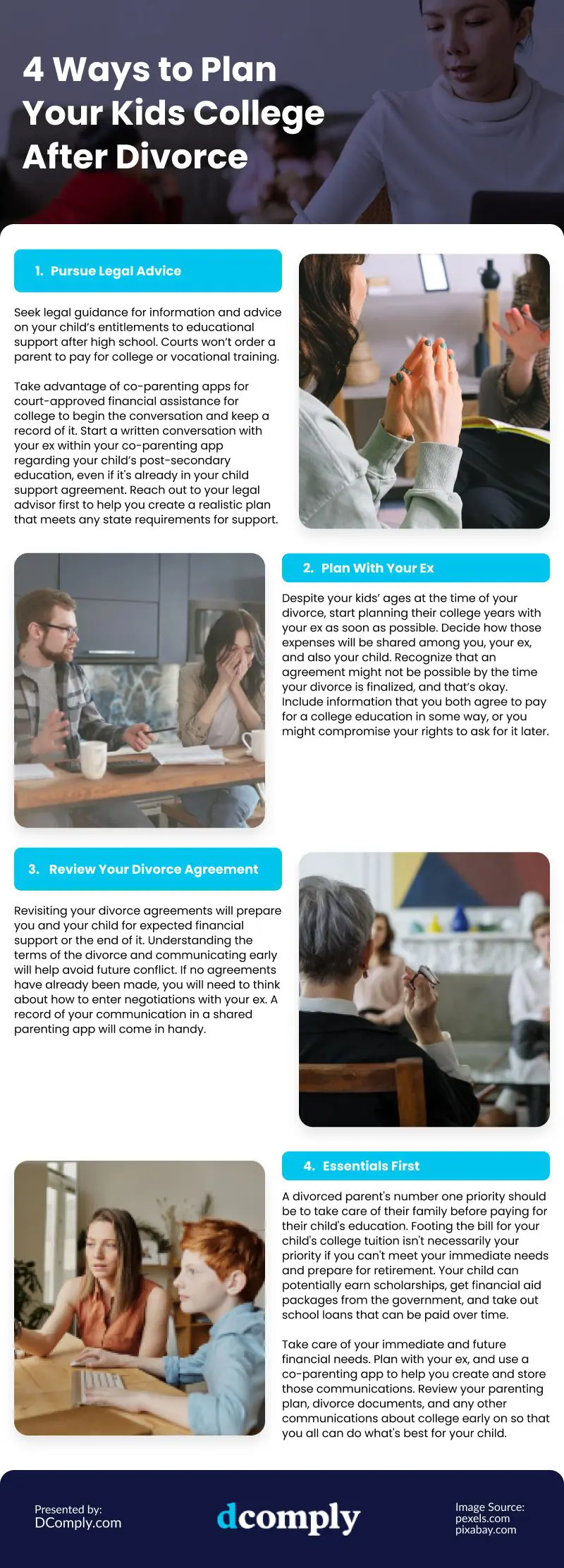 4 Ways to Plan Your Kids College After Divorce

1. Pursue Legal Advice

Seek legal guidance for information and advice on your child's entitlements to educational support after high school. Courts won't order a parent to pay for college or vocational training.

Take advantage of co-parenting apps for court-approved financial assistance for college to begin the conversation and keep a record of it. Start a written conversation with your ex within your co-parenting app regarding your child's post-secondary education, even if it's already in your child support agreement. Reach out to your legal advisor first to help you create a realistic plan that meets any state requirements for support.

2. Plan With Your Ex

Despite your kids' ages at the time of your divorce, start planning their college years with your ex as soon as possible. Decide how those expenses will be shared among you, your ex, and also your child. Recognize that an agreement might not be possible by the time your divorce is finalized, and that's okay. Include information that you both agree to pay for a college education in some way, or you might compromise your rights to ask for it later.

3. Review Your Divorce Agreement

Revisiting your divorce agreements will prepare you and your child for expected financial support or the end of it. Understanding the terms of the divorce and communicating early will help avoid future conflict. If no agreements have already been made, you will need to think about how to enter negotiations with your ex. A record of your communication in a shared parenting app will come in handy.

4. Essentials First

A divorced parent's number one priority should be to take care of their family before paying for their child's education. Footing the bill for your child's college tuition isn't necessarily your priority if you can't meet your immediate needs and prepare for retirement. Your child can potentially earn scholarships, get financial aid packages from the government, and take out school loans that can be paid over time.

Take care of your immediate and future financial needs. Plan with your ex, and use a co-parenting app to help you create and store those communications. Review your parenting plan, divorce documents, and any other communications about college early on so that you all can do what's best for your child.

Presented by:
DComply.com

dcomply

Image Source:
pexels.com
pixabay.com