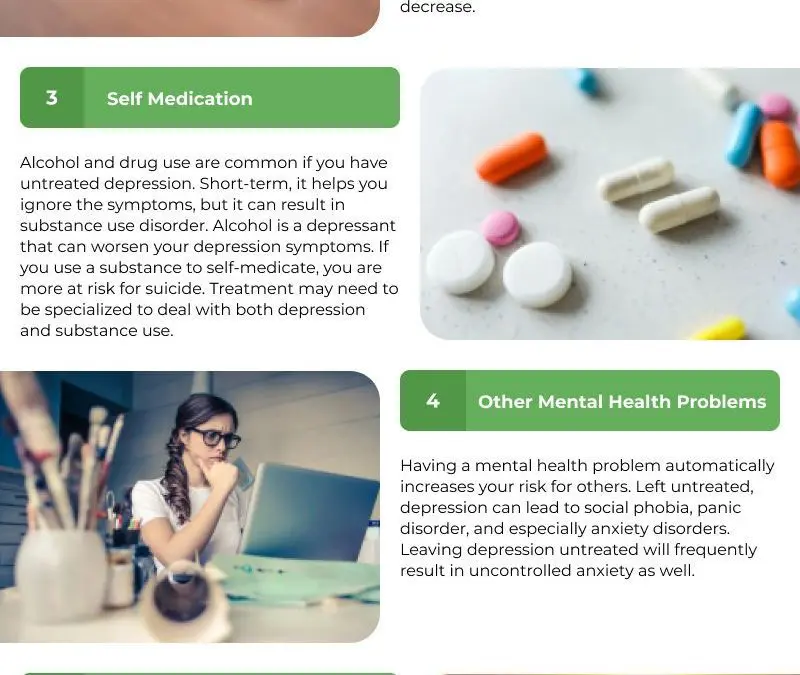 decrease.

3 Self Medication

Alcohol and drug use are common if you have untreated depression. Short-term, it helps you ignore the symptoms, but it can result in substance use disorder. Alcohol is a depressant that can worsen your depression symptoms. If you use a substance to self-medicate, you are more at risk for suicide. Treatment may need to be specialized to deal with both depression and substance use.

4 Other Mental Health Problems

Having a mental health problem automatically increases your risk for others. Left untreated, depression can lead to social phobia, panic disorder, and especially anxiety disorders. Leaving depression untreated will frequently result in uncontrolled anxiety as well.