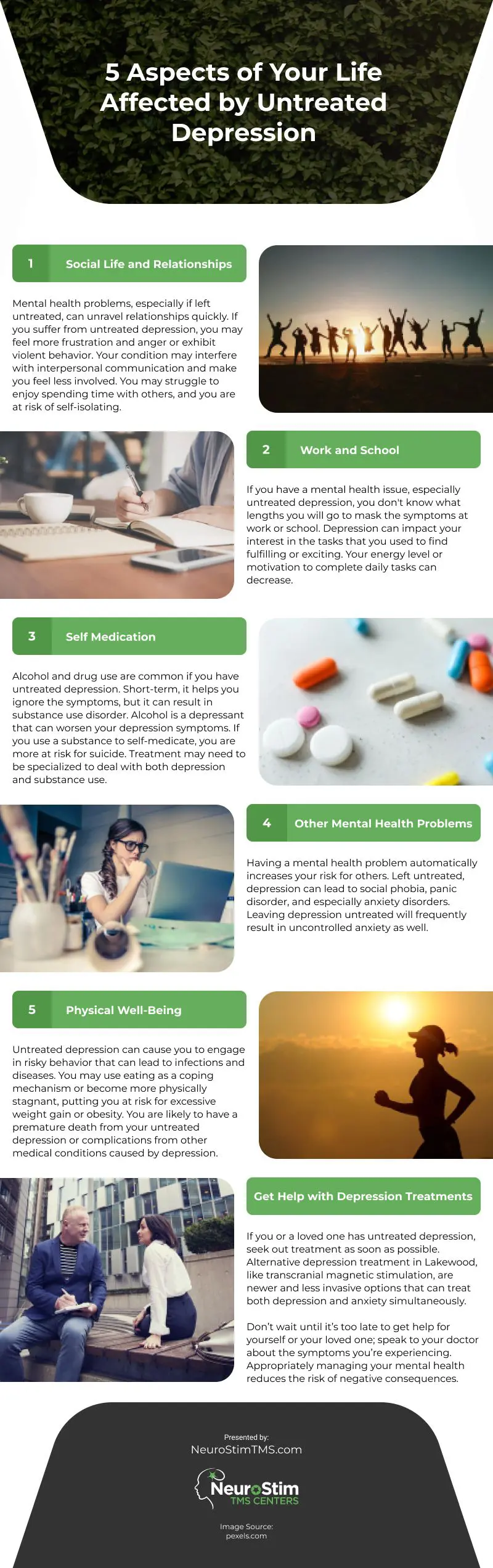 5 Aspects of Your Life Affected by Untreated Depression

1 Social Life and Relationships

Mental health problems, especially if left untreated, can unravel relationships quickly. If you suffer from untreated depression, you may feel more frustration and anger or exhibit violent behavior. Your condition may interfere with interpersonal communication and make you feel less involved. You may struggle to enjoy spending time with others, and you are at risk of self-isolating.

2 Work and School

If you have a mental health issue, especially untreated depression, you don't know what lengths you will go to mask the symptoms at work or school. Depression can impact your interest in the tasks that you used to find fulfilling or exciting. Your energy level or motivation to complete daily tasks can decrease.

3 Self Medication

Alcohol and drug use are common if you have untreated depression. Short-term, it helps you ignore the symptoms, but it can result in substance use disorder. Alcohol is a depressant that can worsen your depression symptoms. If you use a substance to self-medicate, you are more at risk for suicide. Treatment may need to be specialized to deal with both depression and substance use.

4 Other Mental Health Problems

Having a mental health problem automatically increases your risk for others. Left untreated, depression can lead to social phobia, panic disorder, and especially anxiety disorders. Leaving depression untreated will frequently result in uncontrolled anxiety as well.

5 Physical Well-Being

Untreated depression can cause you to engage in risky behavior that can lead to infections and diseases. You may use eating as a coping mechanism or become more physically stagnant, putting you at risk for excessive weight gain or obesity. You are likely to have a premature death from your untreated depression or complications from other medical conditions caused by depression.

Get Help with Depression Treatments

If you or a loved one has untreated depression, seek out treatment as soon as possible. Alternative depression treatment in Lakewood, like transcranial magnetic stimulation, are newer and less invasive options that can treat both depression and anxiety simultaneously.

Don't wait until it's too late to get help for yourself or your loved one; speak to your doctor about the symptoms you're experiencing. Appropriately managing your mental health reduces the risk of negative consequences.

Presented by:
NeuroStimTMS.com

NeuroStim
TMS CENTERS

Image Source:
pexels.com