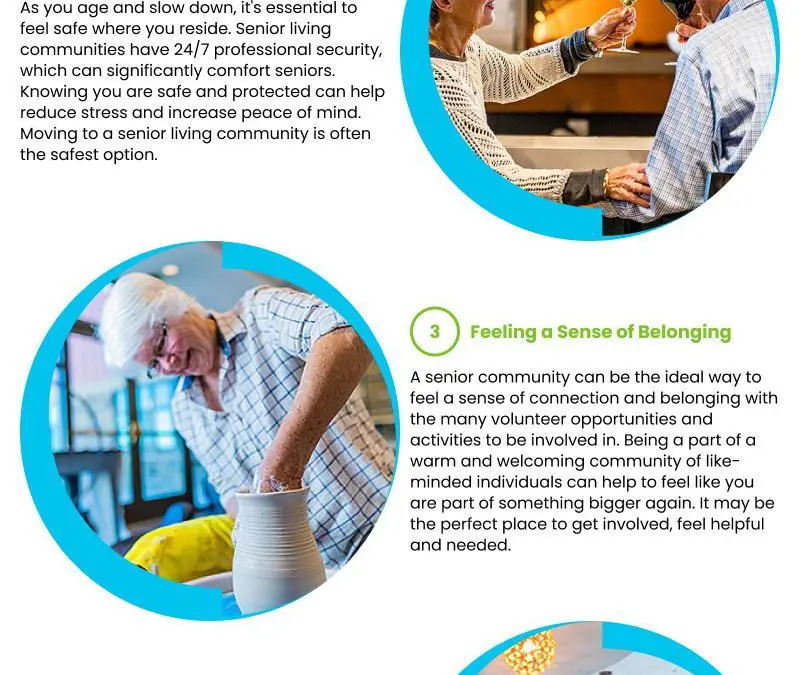 As you age and slow down, it's essential to feel safe where you reside. Senior living communities have 24/7 professional security, which can significantly comfort seniors. Knowing you are safe and protected can help reduce stress and increase peace of mind. Moving to a senior living community is often the safest option.

3 Feeling a Sense of Belonging

A senior community can be the ideal way to feel a sense of connection and belonging with the many volunteer opportunities and activities to be involved in. Being a part of a warm and welcoming community of like-minded individuals can help to feel like you are part of something bigger again. It may be the perfect place to get involved, feel helpful and needed.