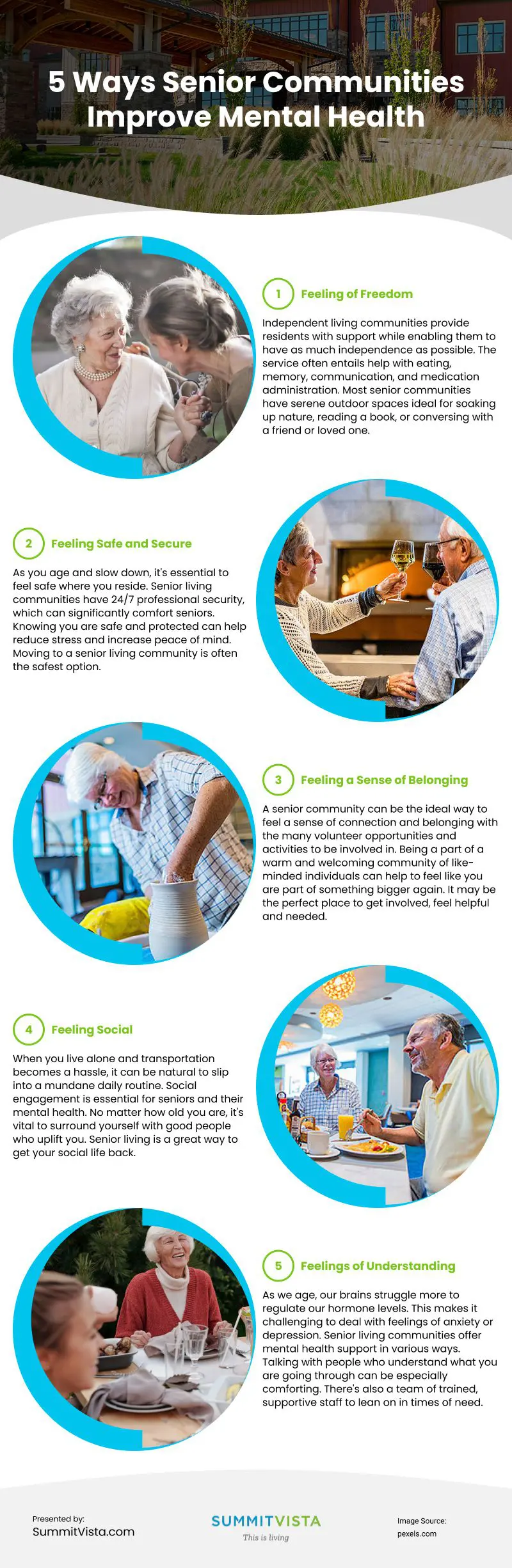 5 Ways Senior Communities Improve Mental Health

1 Feeling of Freedom

Independent living communities provide residents with support while enabling them to have as much independence as possible. The service often entails help with eating, memory, communication, and medication administration. Most senior communities have serene outdoor spaces ideal for soaking up nature, reading a book, or conversing with a friend or loved one.

2 Feeling Safe and Secure

As you age and slow down, it's essential to feel safe where you reside. Senior living communities have 24/7 professional security, which can significantly comfort seniors. Knowing you are safe and protected can help reduce stress and increase peace of mind. Moving to a senior living community is often the safest option.

3 Feeling a Sense of Belonging

A senior community can be the ideal way to feel a sense of connection and belonging with the many volunteer opportunities and activities to be involved in. Being a part of a warm and welcoming community of like-minded individuals can help to feel like you are part of something bigger again. It may be the perfect place to get involved, feel helpful and needed.

4 Feeling Social

When you live alone and transportation becomes a hassle, it can be natural to slip into a mundane daily routine. Social engagement is essential for seniors and their mental health. No matter how old you are, it's vital to surround yourself with good people who uplift you. Senior living is a great way to get your social life back.

5 Feelings of Understanding

As we age, our brains struggle more to regulate our hormone levels. This makes it challenging to deal with feelings of anxiety or depression. Senior living communities offer mental health support in various ways. Talking with people who understand what you are going through can be especially comforting. There's also a team of trained, supportive staff to lean on in times of need.

Presented by:
SummitVista.com

SUMMITVISTA
This is living

Image Source:
pexels.com