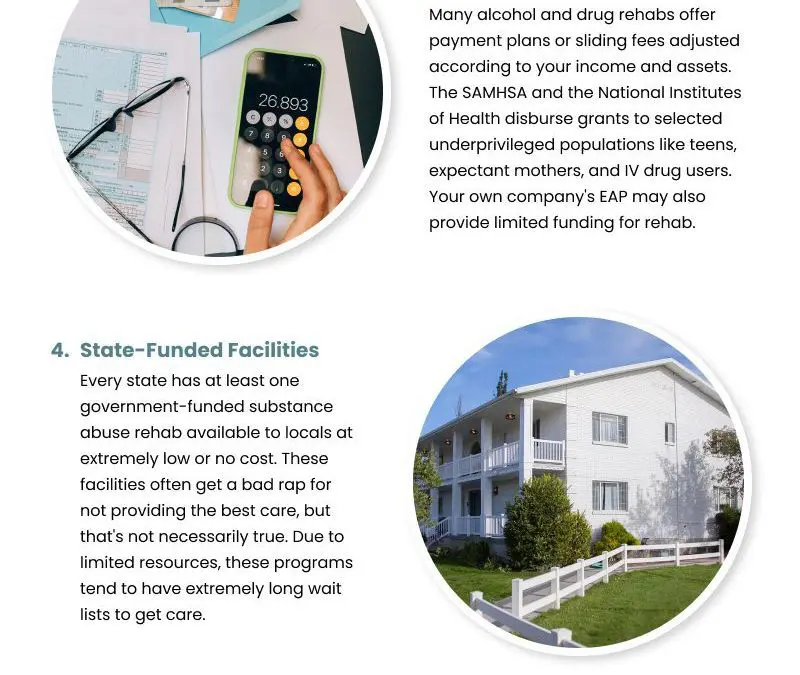 26.893

Many alcohol and drug rehabs offer payment plans or sliding fees adjusted according to your income and assets. The SAMHSA and the National Institutes of Health disburse grants to selected underprivileged populations like teens, expectant mothers, and IV drug users. Your own company's EAP may also provide limited funding for rehab.

4. State-Funded Facilities

Every state has at least one government-funded substance abuse rehab available to locals at extremely low or no cost. These facilities often get a bad rap for not providing the best care, but that's not necessarily true. Due to limited resources, these programs tend to have extremely long wait lists to get care.