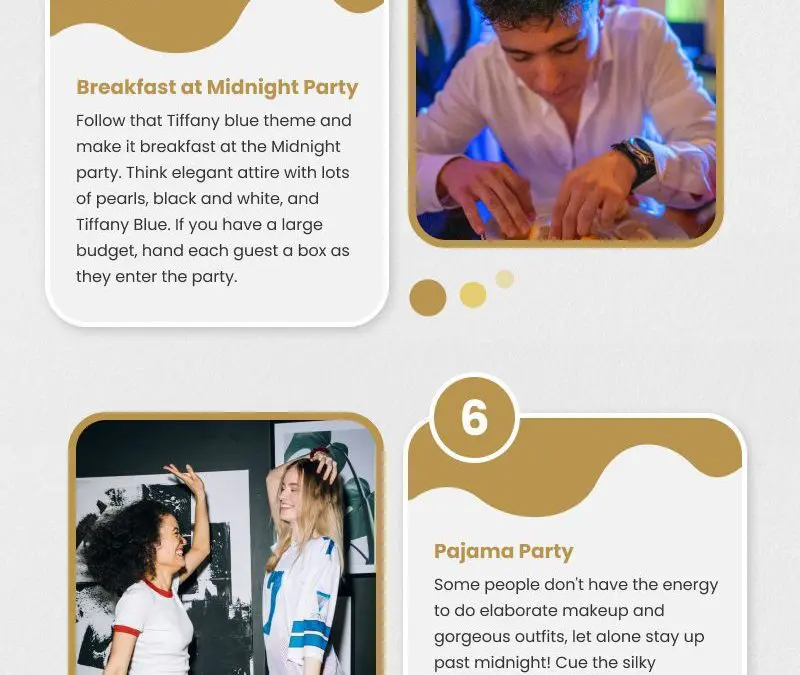 Breakfast at Midnight Party

Follow that Tiffany blue theme and make it breakfast at the Midnight party. Think elegant attire with lots of pearls, black and white, and Tiffany Blue. If you have a large budget, hand each guest a box as they enter the party.

6

Pajama Party

Some people don't have the energy to do elaborate makeup and gorgeous outfits, let alone stay up past midnight! Cue the silky