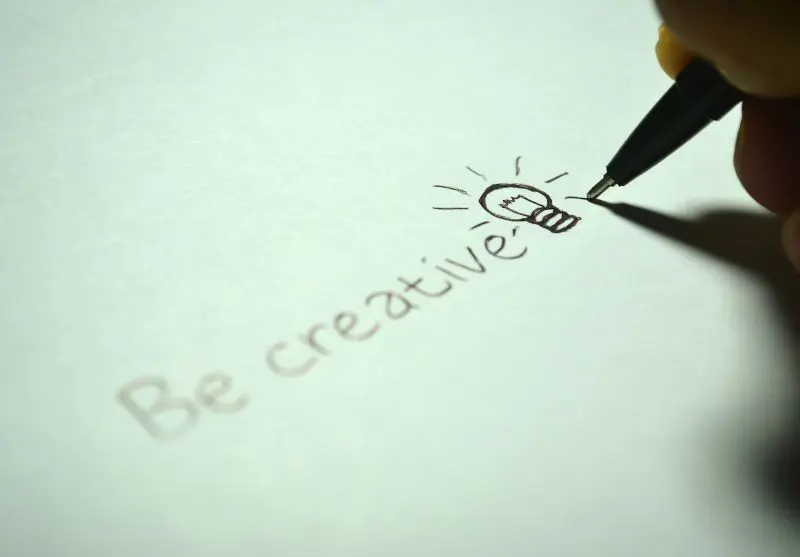 Be creative