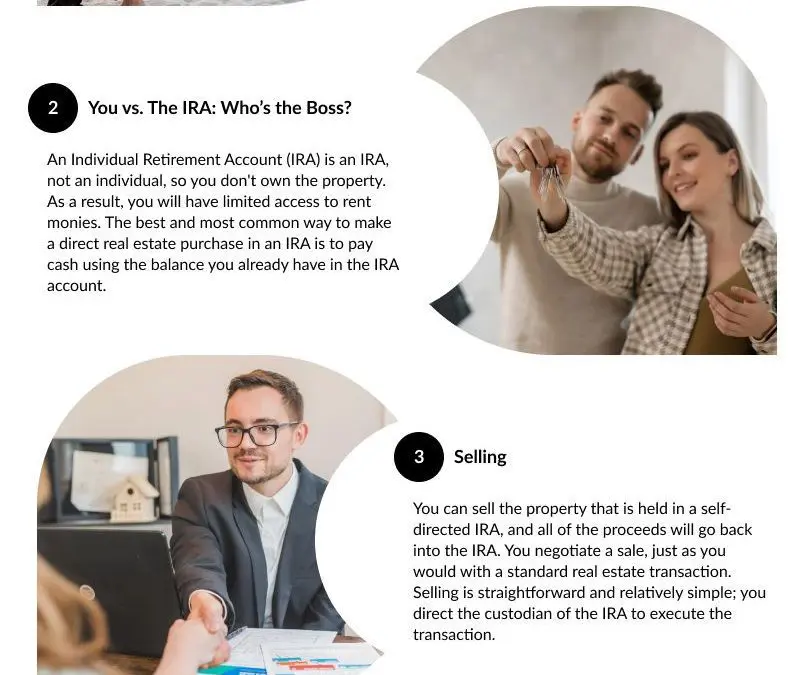 2

You vs. The IRA: Who's the Boss?

An Individual Retirement Account (IRA) is an IRA, not an individual, so you don't own the property. As a result, you will have limited access to rent monies. The best and most common way to make a direct real estate purchase in an IRA is to pay cash using the balance you already have in the IRA account.

3

Selling

You can sell the property that is held in a self-directed IRA, and all of the proceeds will go back into the IRA. You negotiate a sale, just as you would with a standard real estate transaction. Selling is straightforward and relatively simple; you direct the custodian of the IRA to execute the transaction.