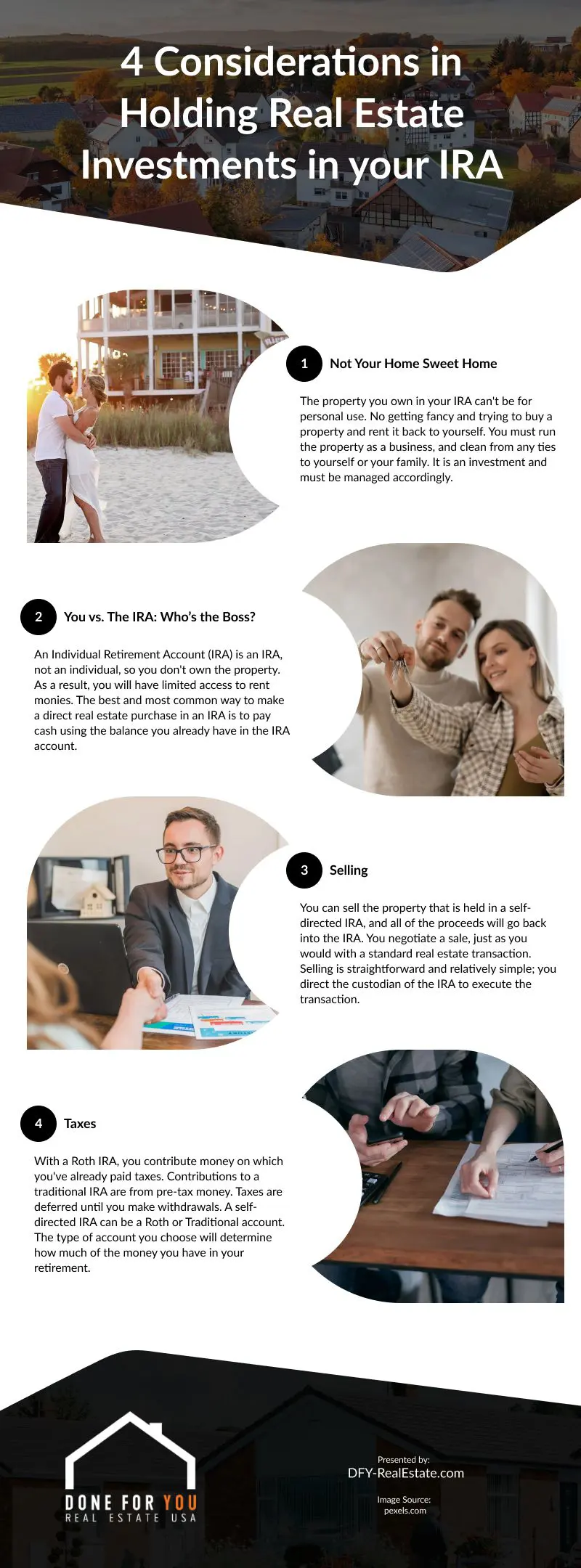 4 Considerations in Holding Real Estate Investments in your IRA

1 Not Your Home Sweet Home

The property you own in your IRA can't be for personal use. No getting fancy and trying to buy a property and rent it back to yourself. You must run the property as a business, and clean from any ties to yourself or your family. It is an investment and must be managed accordingly.

2 You vs. The IRA: Who's the Boss?

An Individual Retirement Account (IRA) is an IRA, not an individual, so you don't own the property. As a result, you will have limited access to rent monies. The best and most common way to make a direct real estate purchase in an IRA is to pay cash using the balance you already have in the IRA account.

3 Selling

You can sell the property that is held in a self-directed IRA, and all of the proceeds will go back into the IRA. You negotiate a sale, just as you would with a standard real estate transaction. Selling is straightforward and relatively simple; you direct the custodian of the IRA to execute the transaction.

4 Taxes

With a Roth IRA, you contribute money on which you've already paid taxes. Contributions to a traditional IRA are from pre-tax money. Taxes are deferred until you make withdrawals. A self-directed IRA can be a Roth or Traditional account. The type of account you choose will determine how much of the money you have in your retirement.

DONE FOR YOU
REAL ESTATE USA

Presented by:
DFY-RealEstate.com

Image Source:
pexels.com