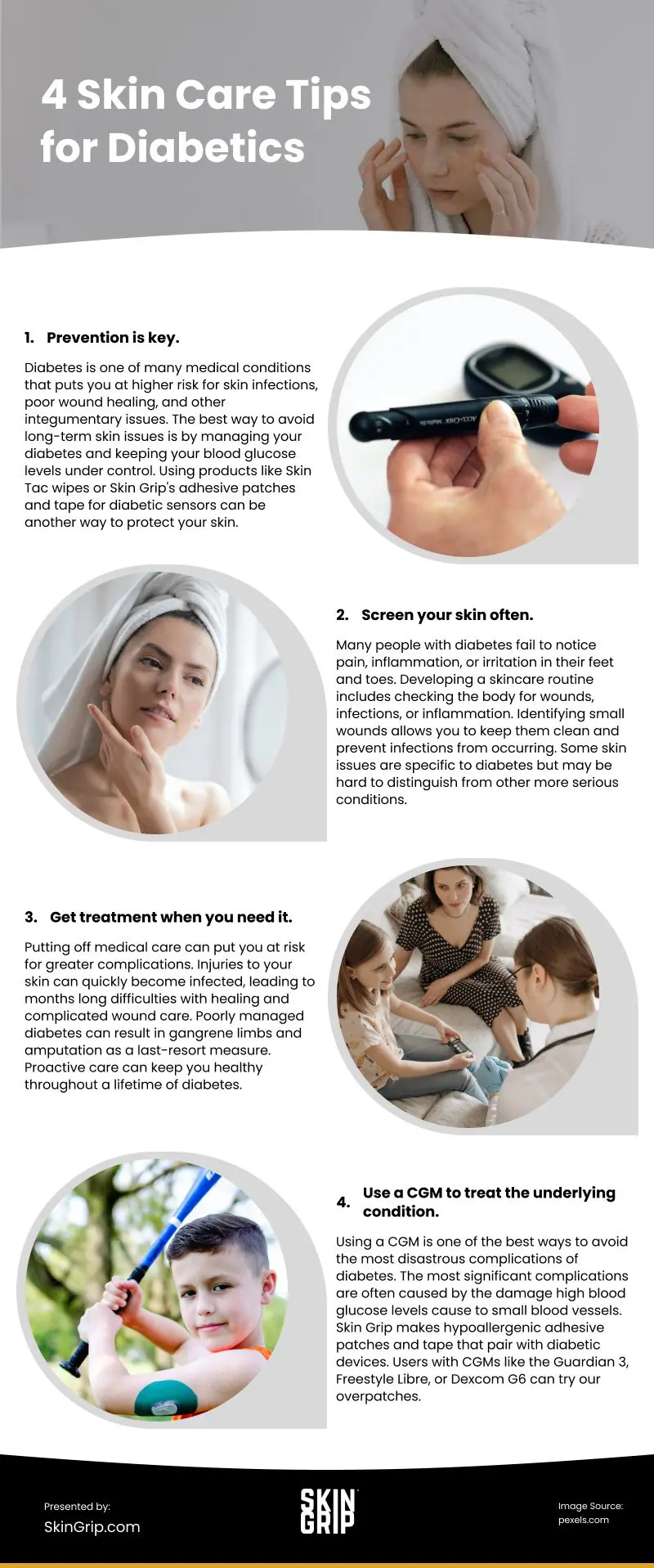 4 Skin Care Tips for Diabetics

1. Prevention is key.

Diabetes is one of many medical conditions that puts you at higher risk for skin infections, poor wound healing, and other integumentary issues. The best way to avoid long-term skin issues is by managing your diabetes and keeping your blood glucose levels under control. Using products like Skin Tac wipes or Skin Grip's adhesive patches and tape for diabetic sensors can be another way to protect your skin.

ACCU-CHEK

2. Screen your skin often.

Many people with diabetes fail to notice pain, inflammation, or irritation in their feet and toes. Developing a skincare routine includes checking the body for wounds, infections, or inflammation. Identifying small wounds allows you to keep them clean and prevent infections from occurring. Some skin issues are specific to diabetes but may be hard to distinguish from other more serious conditions.

3. Get treatment when you need it.

Putting off medical care can put you at risk for greater complications. Injuries to your skin can quickly become infected, leading to months long difficulties with healing and complicated wound care. Poorly managed diabetes can result in gangrene limbs and amputation as a last-resort measure. Proactive care can keep you healthy throughout a lifetime of diabetes.

4. Use a CGM to treat the underlying condition.

Using a CGM is one of the best ways to avoid the most disastrous complications of diabetes. The most significant complications are often caused by the damage high blood glucose levels cause to small blood vessels. Skin Grip makes hypoallergenic adhesive patches and tape that pair with diabetic devices. Users with CGMs like the Guardian 3, Freestyle Libre, or Dexcom G6 can try our overpatches.

Presented by:
SkinGrip.com

SKIN GRIP

Image Source:
pexels.com