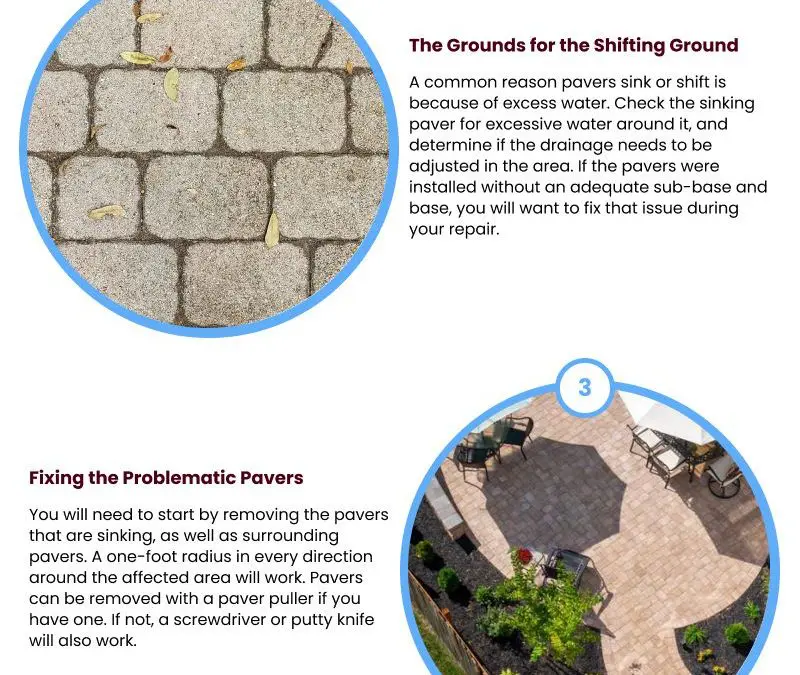 The Grounds for the Shifting Ground

A common reason pavers sink or shift is because of excess water. Check the sinking paver for excessive water around it, and determine if the drainage needs to be adjusted in the area. If the pavers were installed without an adequate sub-base and base, you will want to fix that issue during your repair.

3

Fixing the Problematic Pavers

You will need to start by removing the pavers that are sinking, as well as surrounding pavers. A one-foot radius in every direction around the affected area will work. Pavers can be removed with a paver puller if you have one. If not, a screwdriver or putty knife will also work.