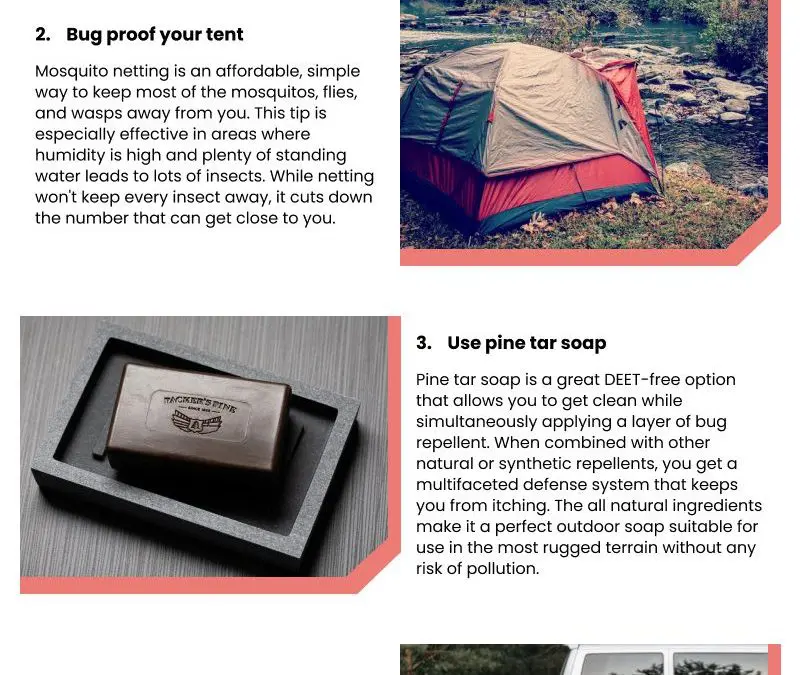 2. Bug proof your tent

Mosquito netting is an affordable, simple way to keep most of the mosquitos, flies, and wasps away from you. This tip is especially effective in areas where humidity is high and plenty of standing water leads to lots of insects. While netting won't keep every insect away, it cuts down the number that can get close to you.

PACKER'S PINE

3. Use pine tar soap

Pine tar soap is a great DEET-free option that allows you to get clean while simultaneously applying a layer of bug repellent. When combined with other natural or synthetic repellents, you get a multifaceted defense system that keeps you from itching. The all natural ingredients make it a perfect outdoor soap suitable for use in the most rugged terrain without any risk of pollution.