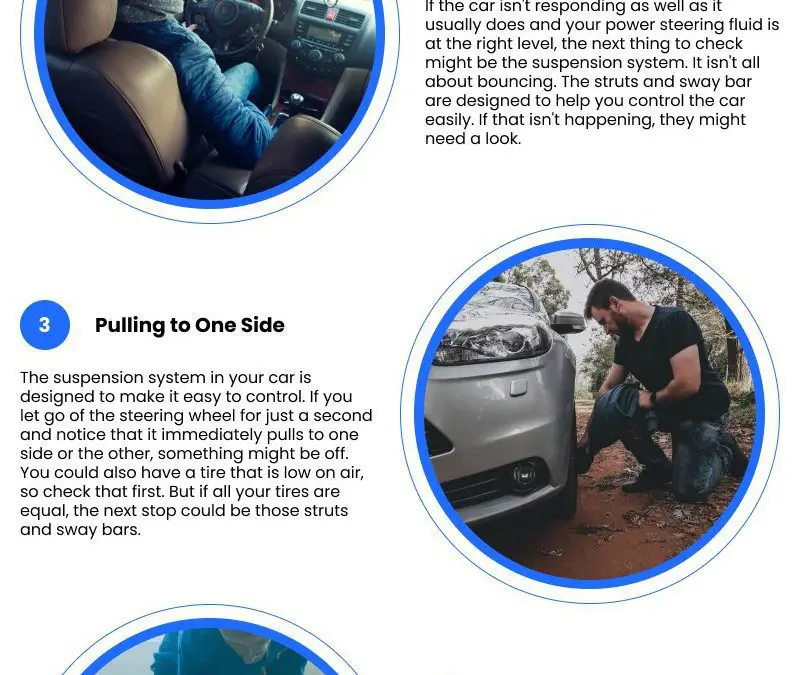 If the car isn't responding as well as it usually does and your power steering fluid is at the right level, the next thing to check might be the suspension system. It isn't all about bouncing. The struts and sway bar are designed to help you control the car easily. If that isn't happening, they might need a look.

3

Pulling to One Side

The suspension system in your car is designed to make it easy to control. If you let go of the steering wheel for just a second and notice that it immediately pulls to one side or the other, something might be off. You could also have a tire that is low on air, so check that first. But if all your tires are equal, the next stop could be those struts and sway bars.